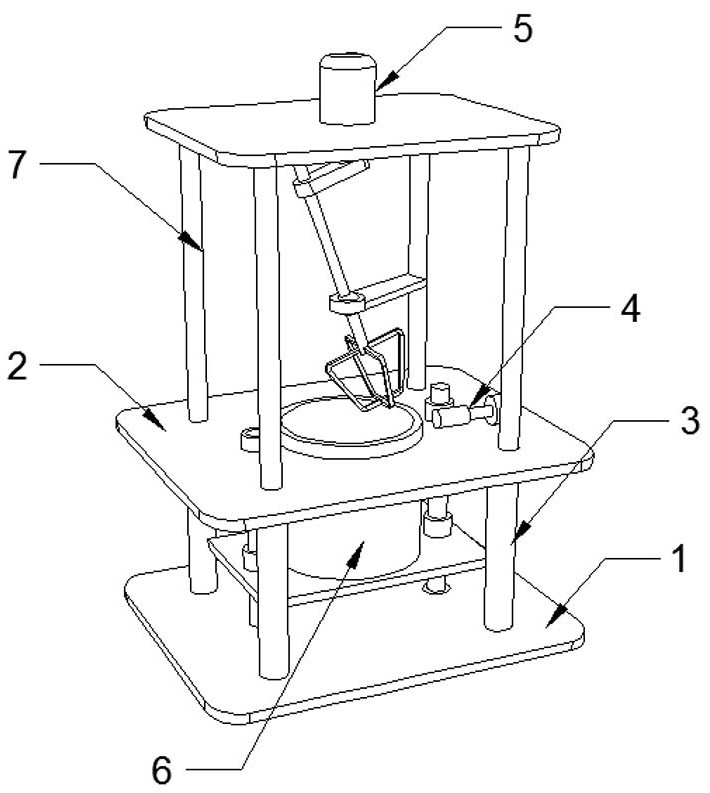 5
7
4
2
3
1
6