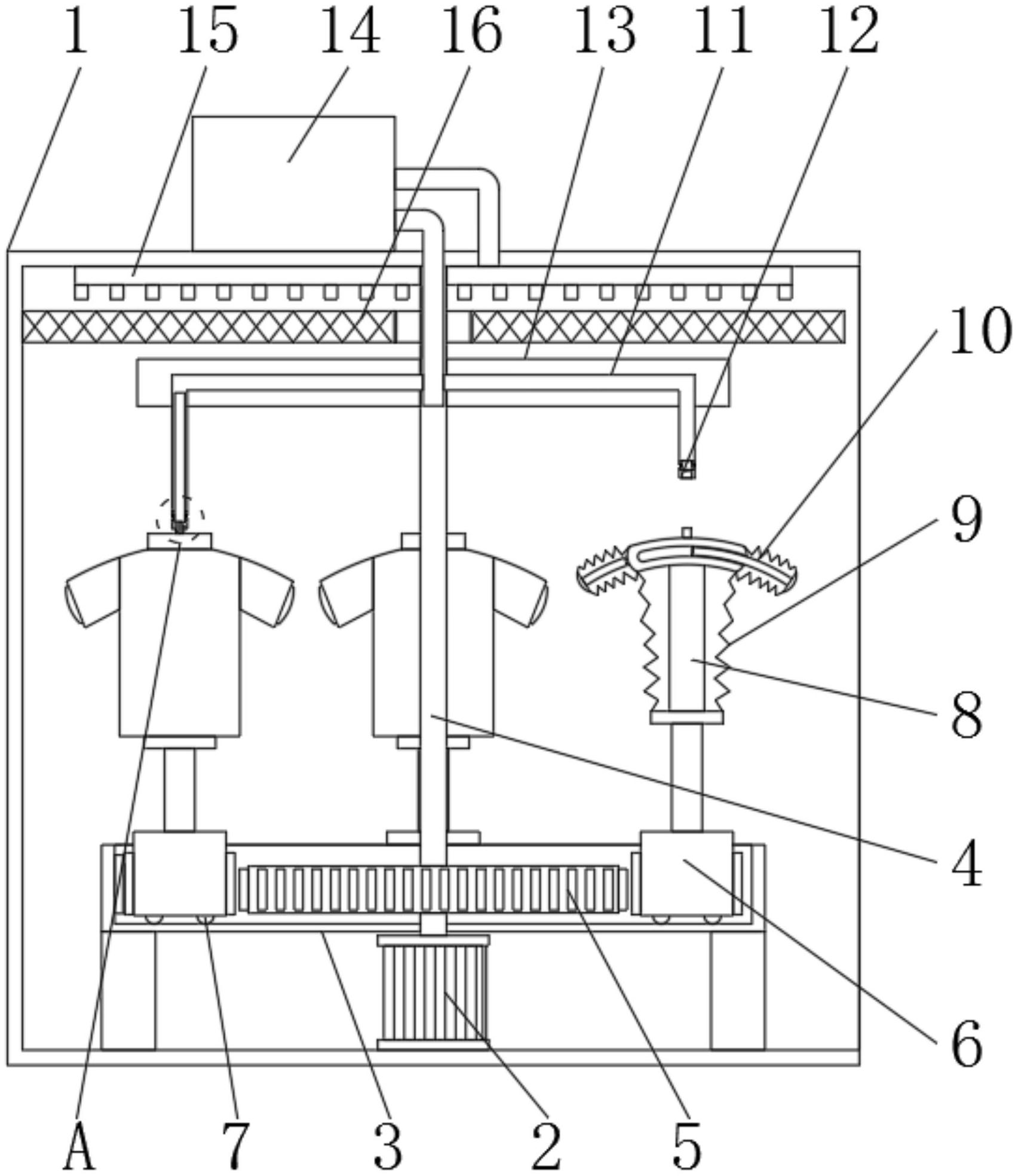 1 15 14 16 13 11 12

10

9

8

4

6

A 7 3 2 5