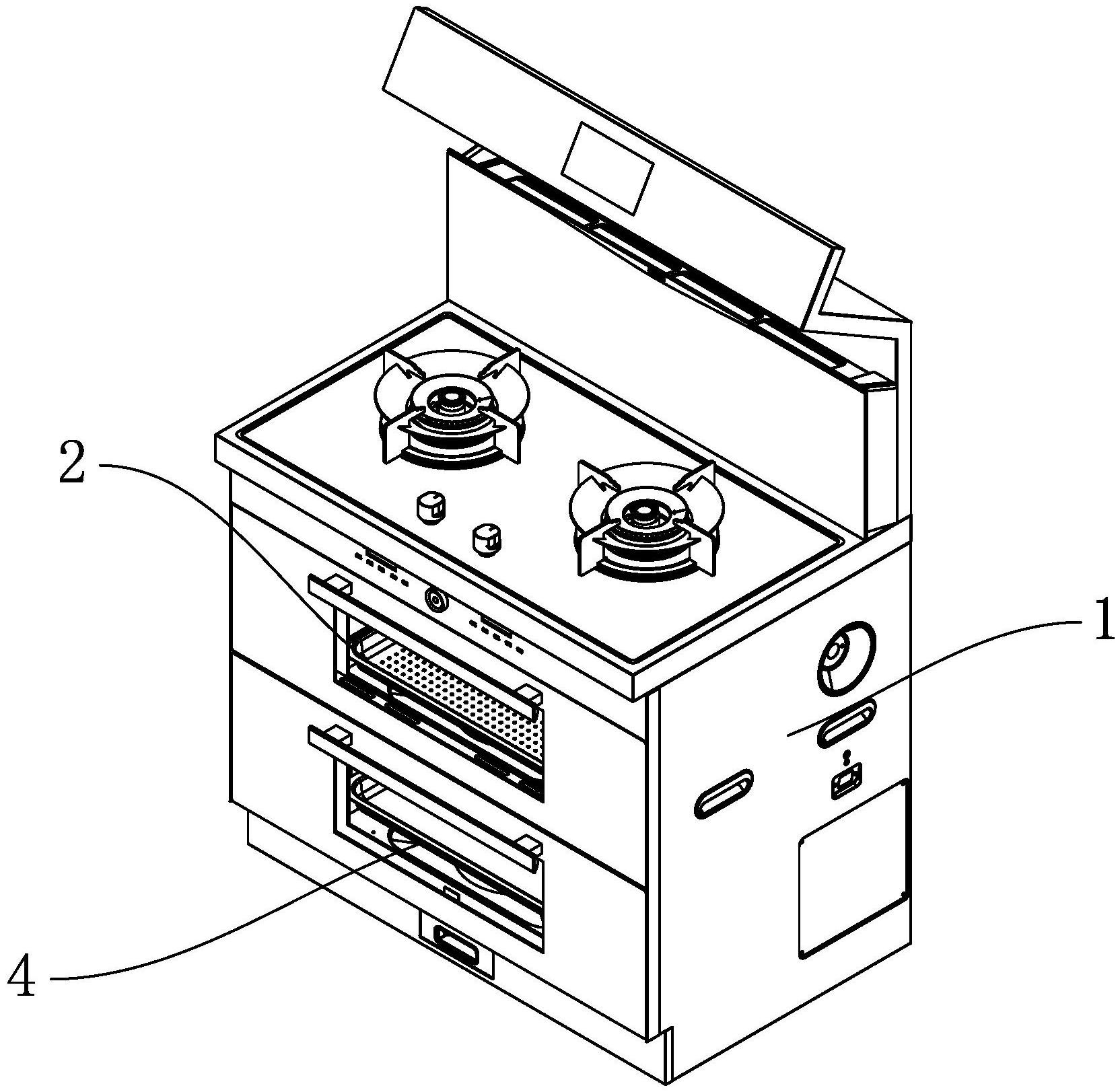 2
1
4