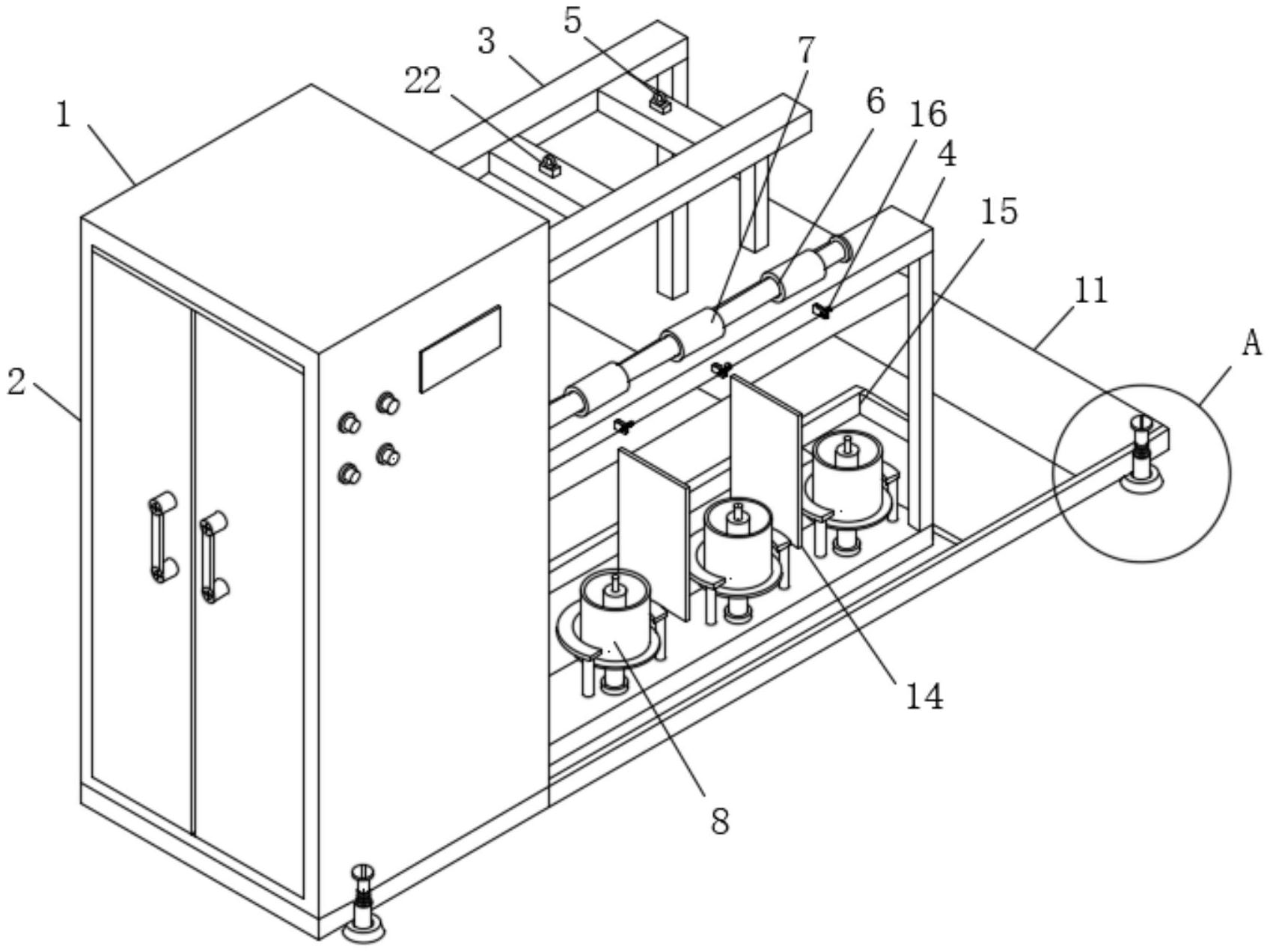 5
3
7
22
6
16
1
4
15
11
A
2
14
8