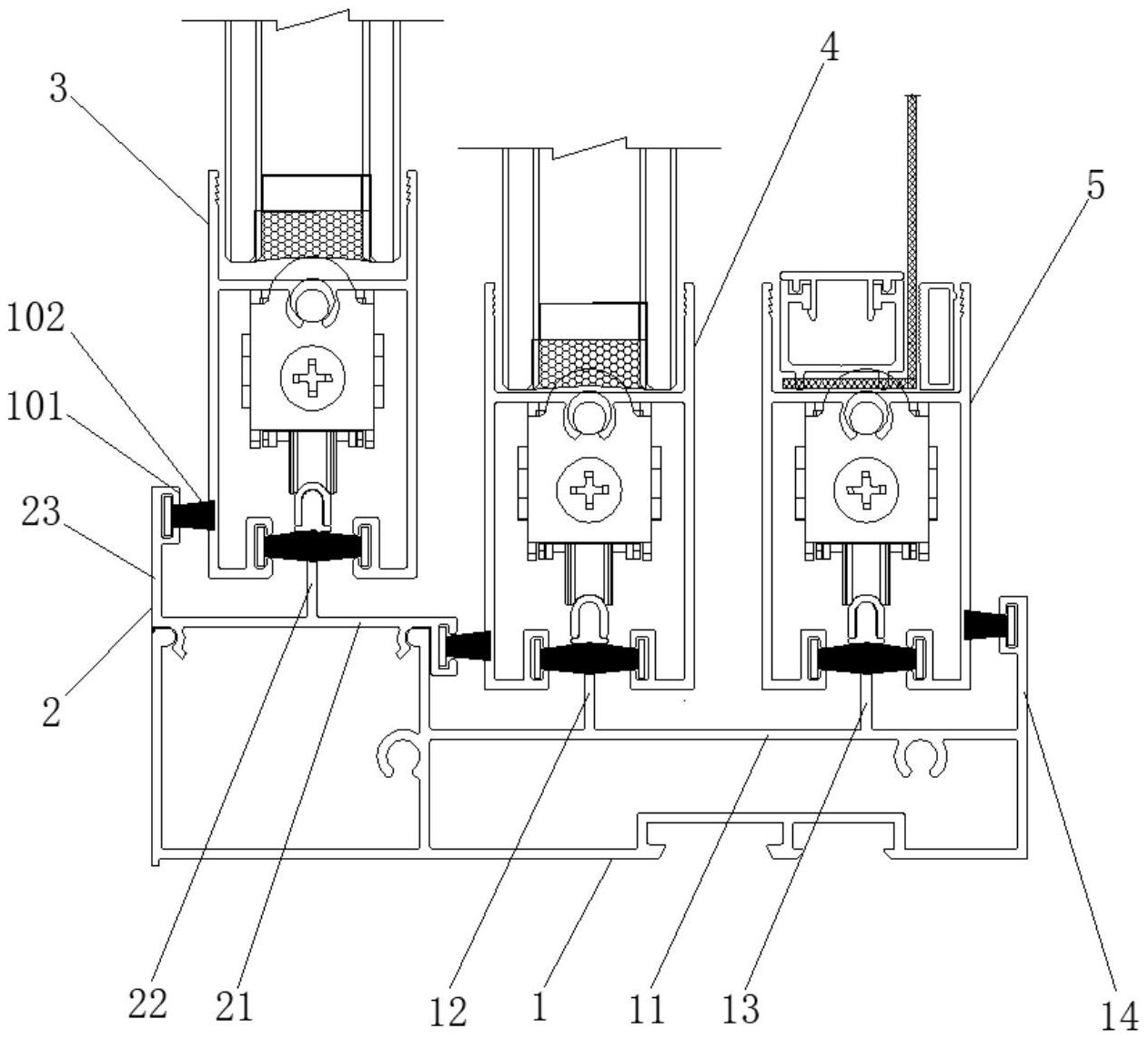 3
4
5
102
101
23
2
22
21
12
1
11
13
14