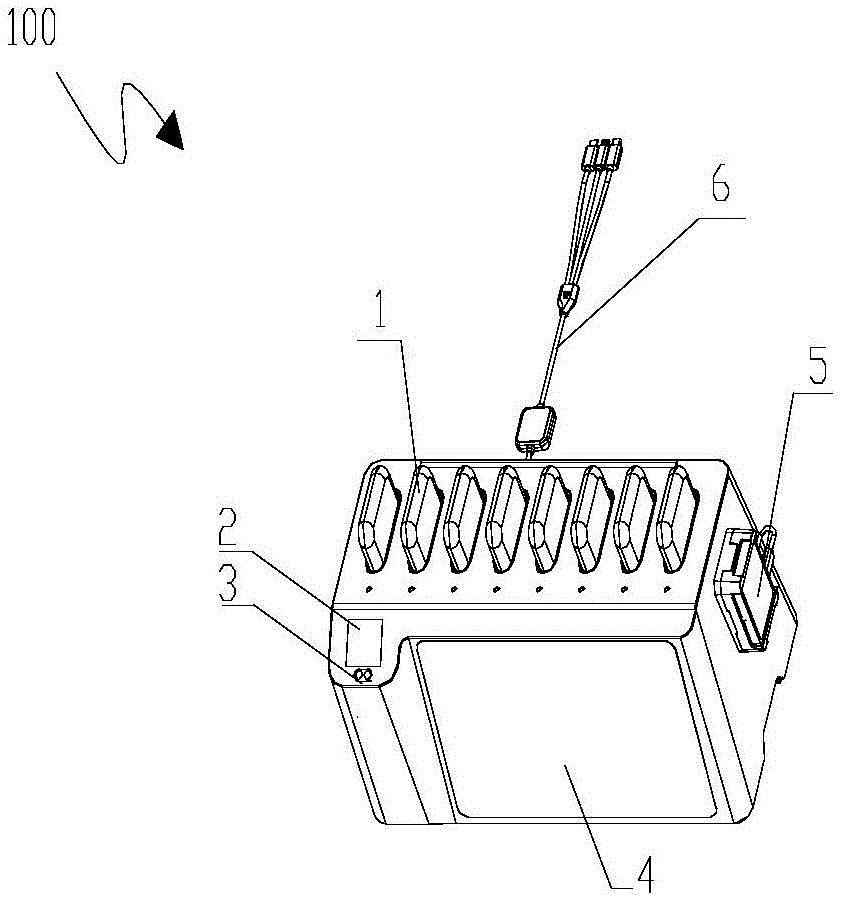 100

6

1

5

2

3

4