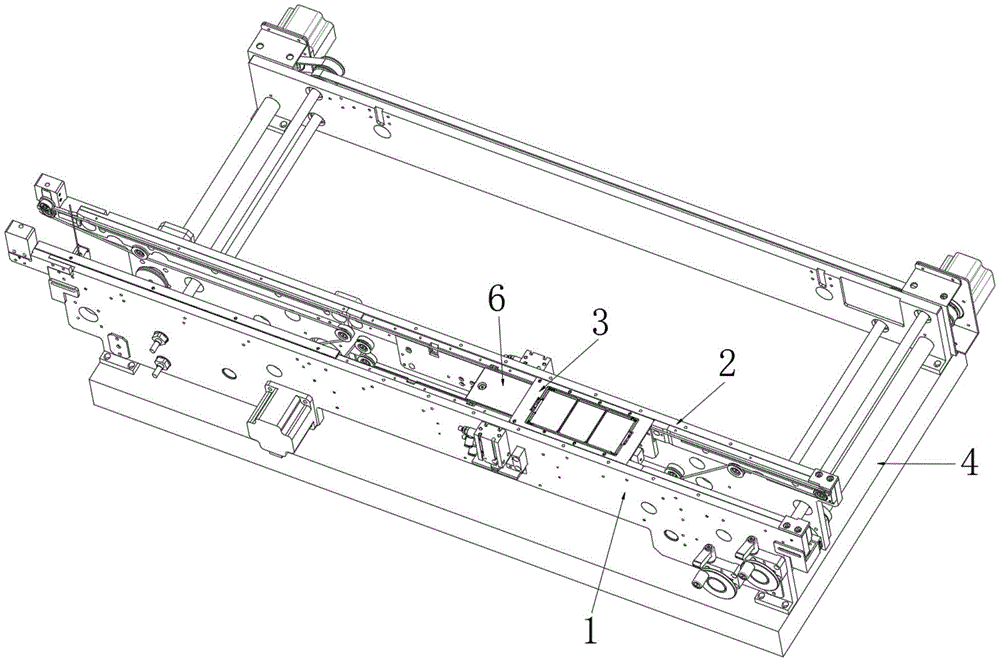 6
3
2
4
1