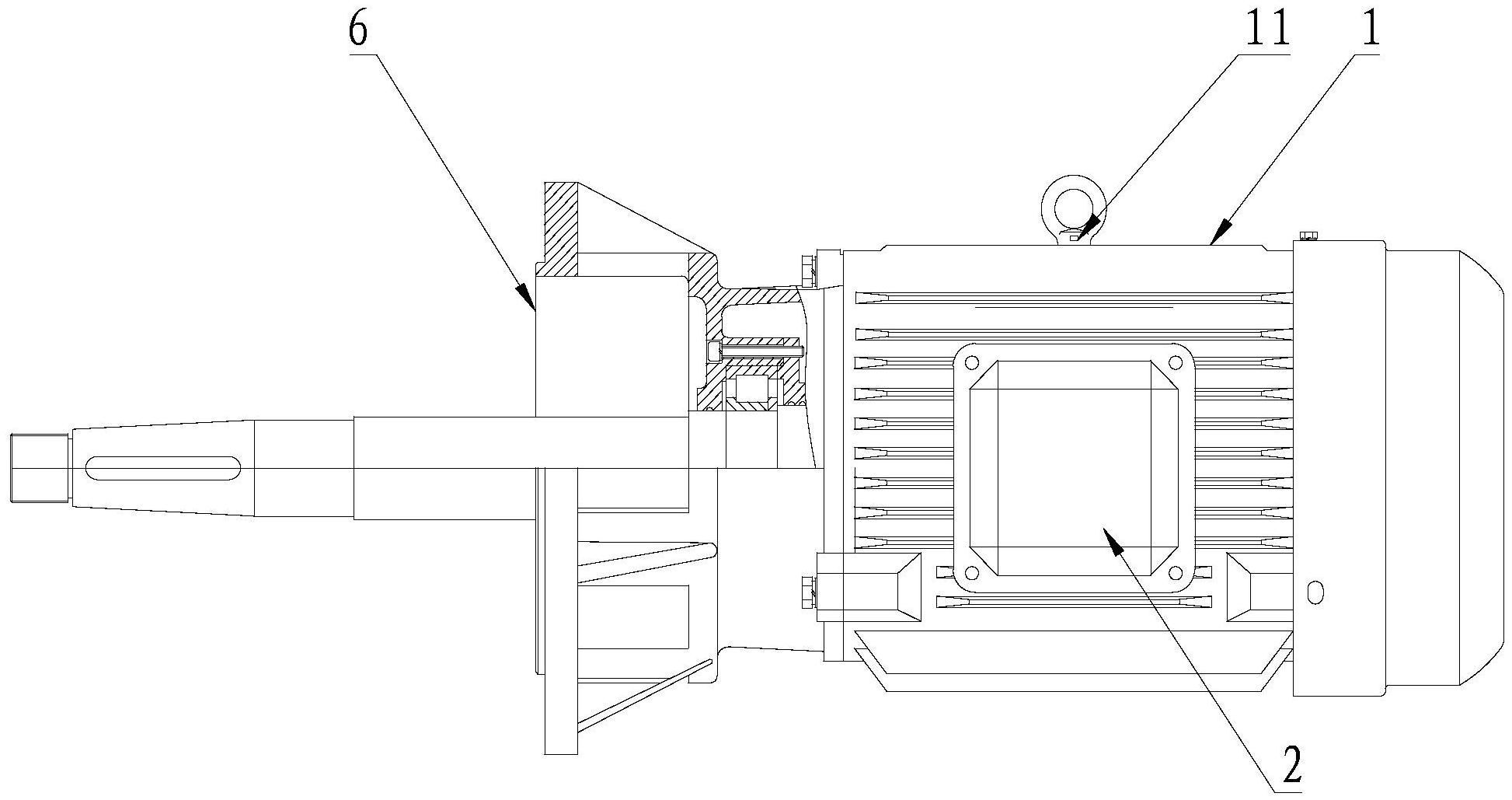 6

11

1

2