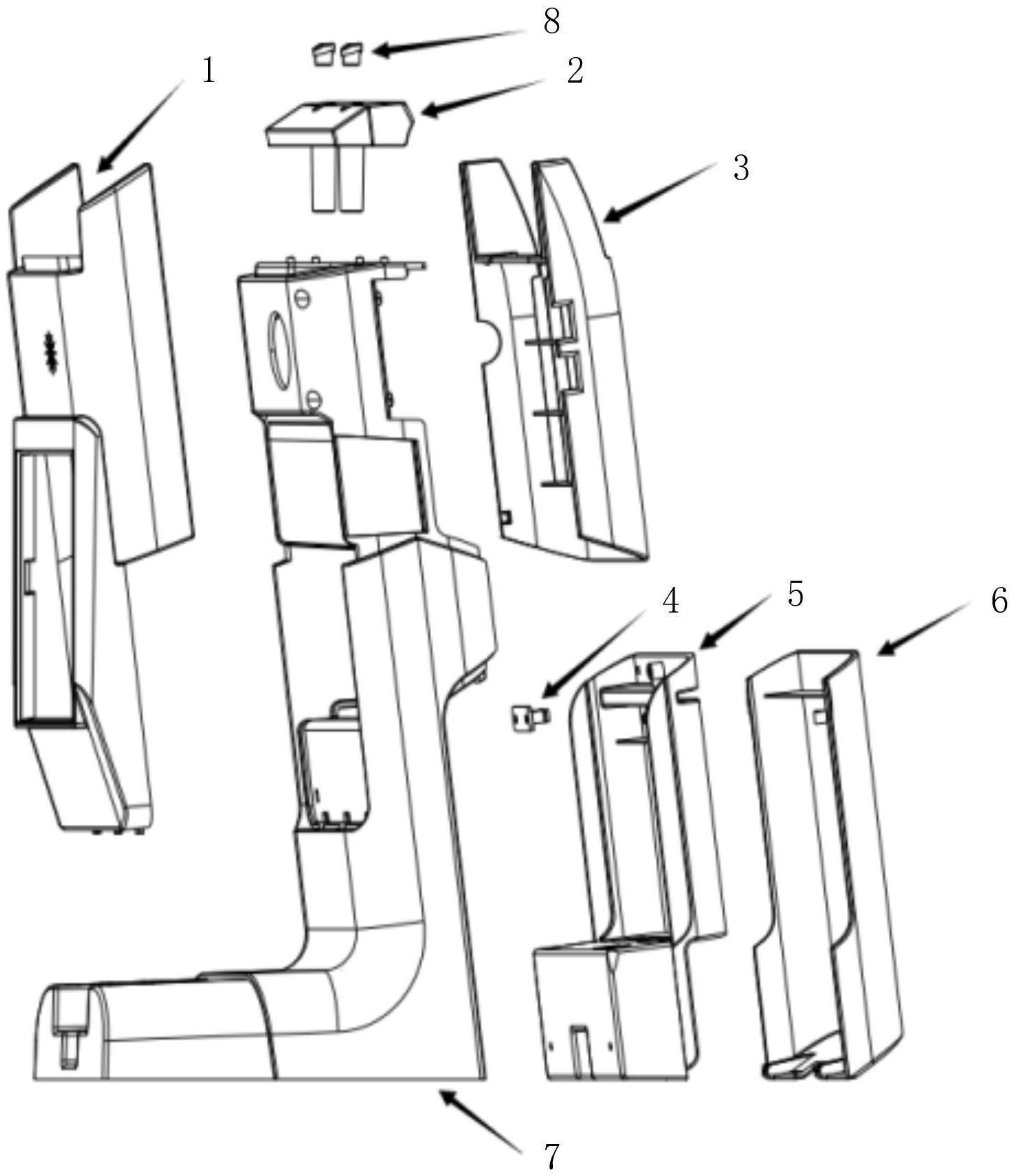 8
1
2
3
4
5
6
7