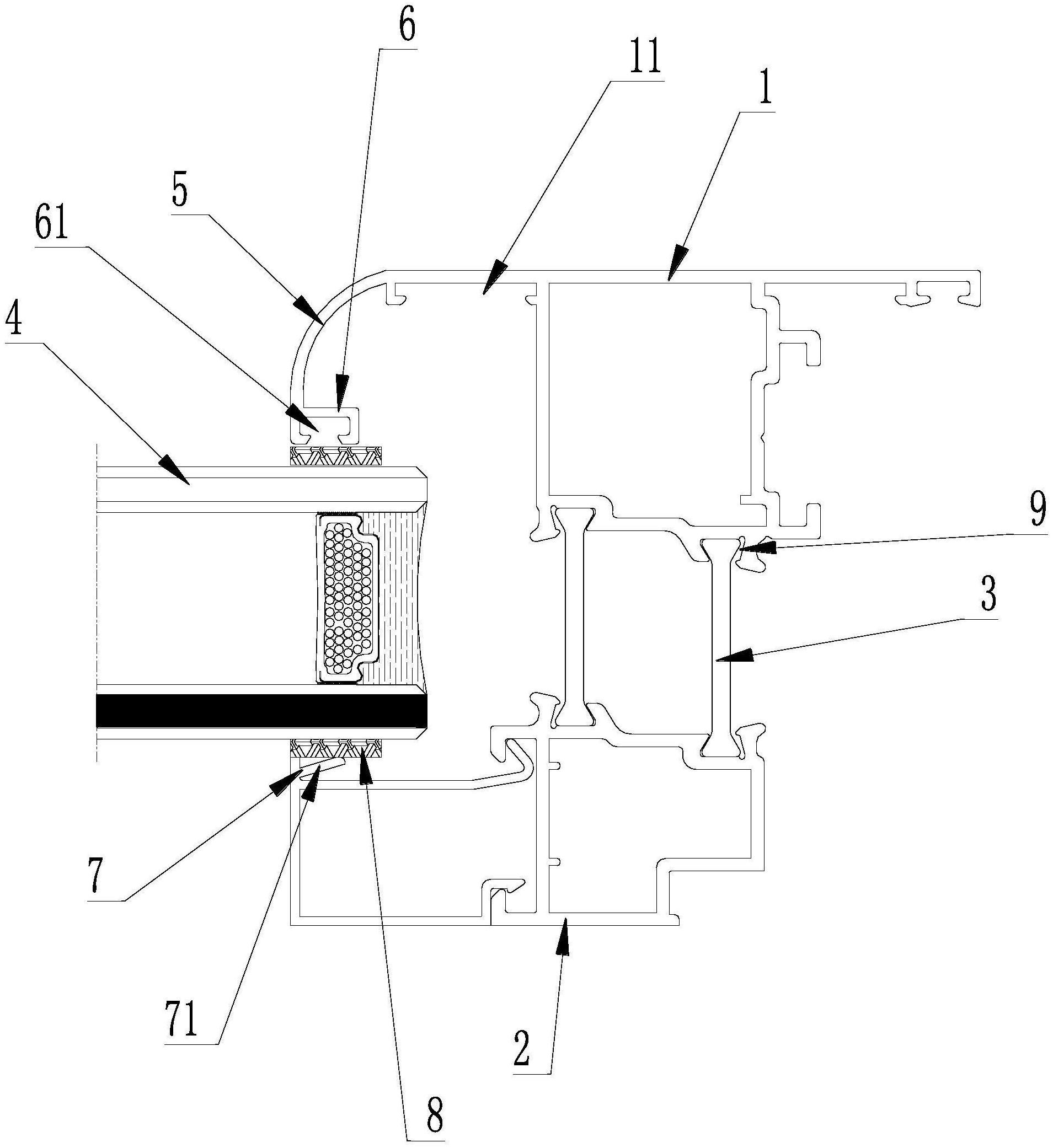 6
11
1
5
61
4
9
3
7
71
2
8