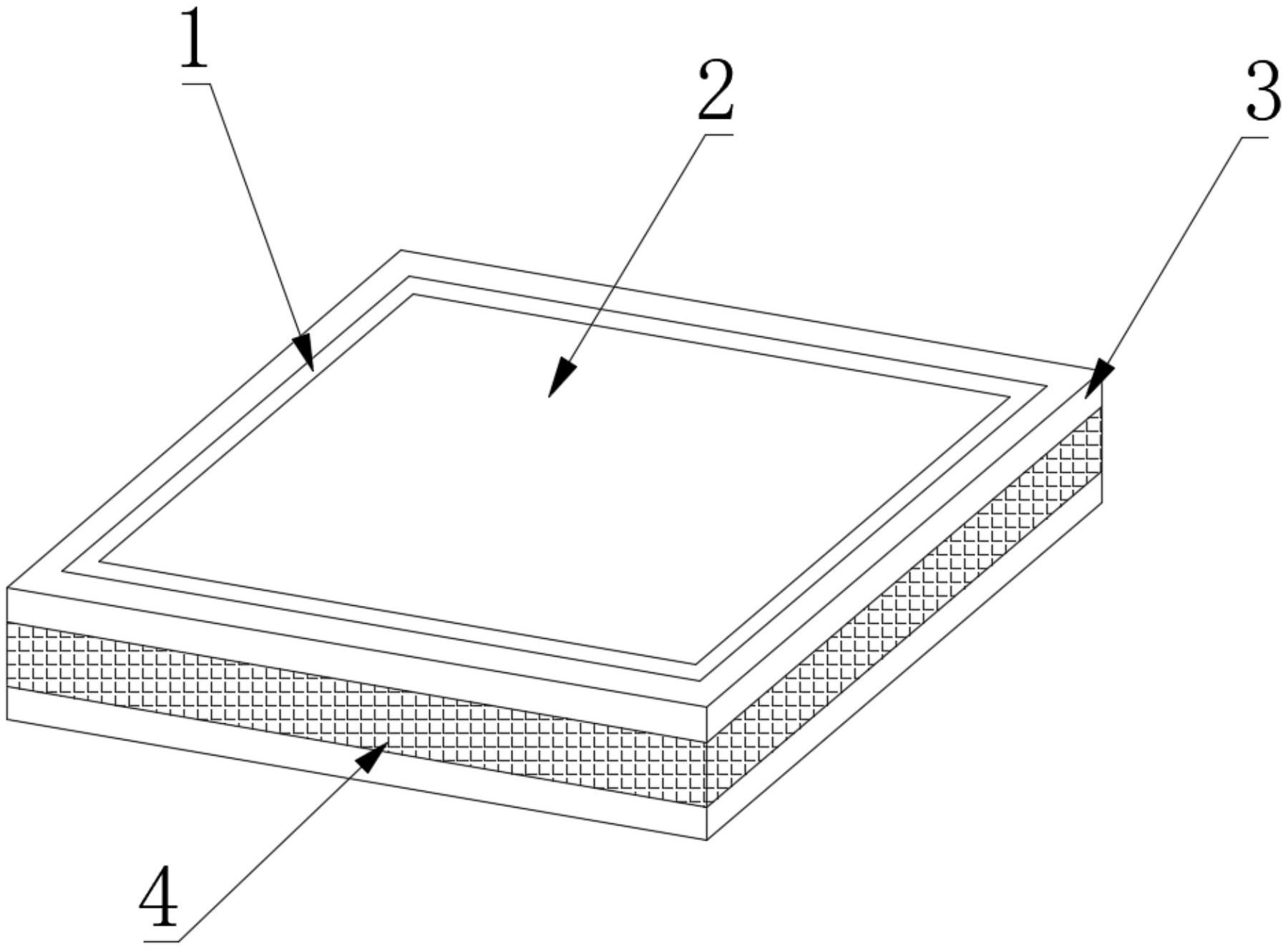 1
2
3
4