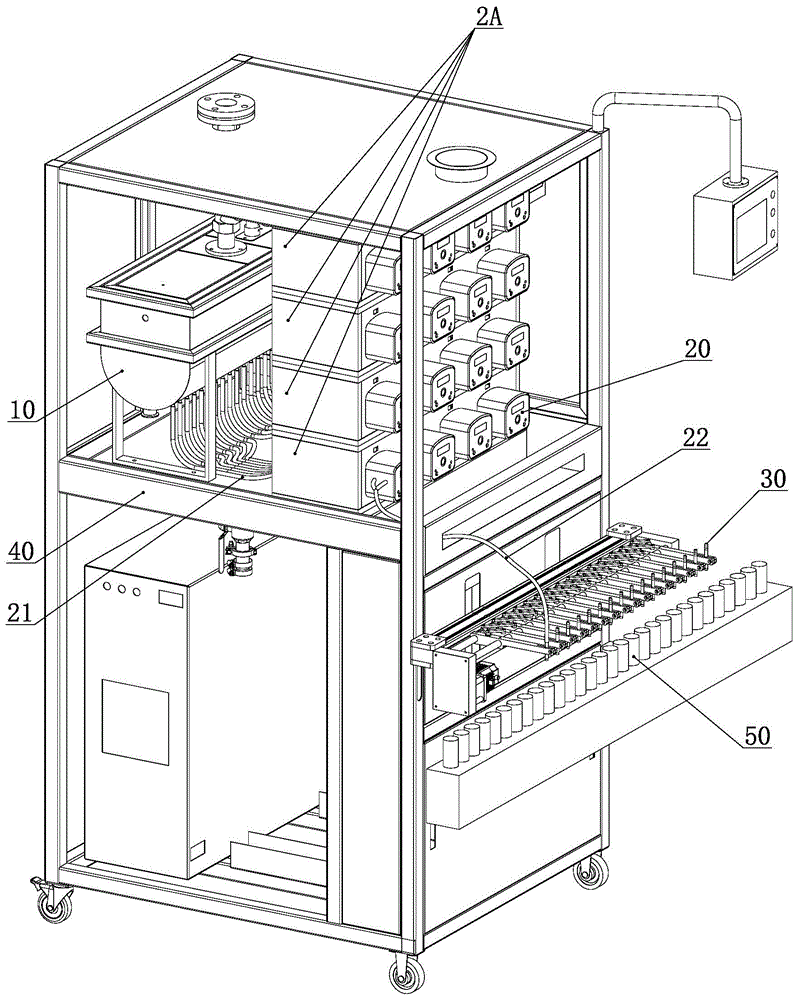 2A
20
22
30
10
40
21
50