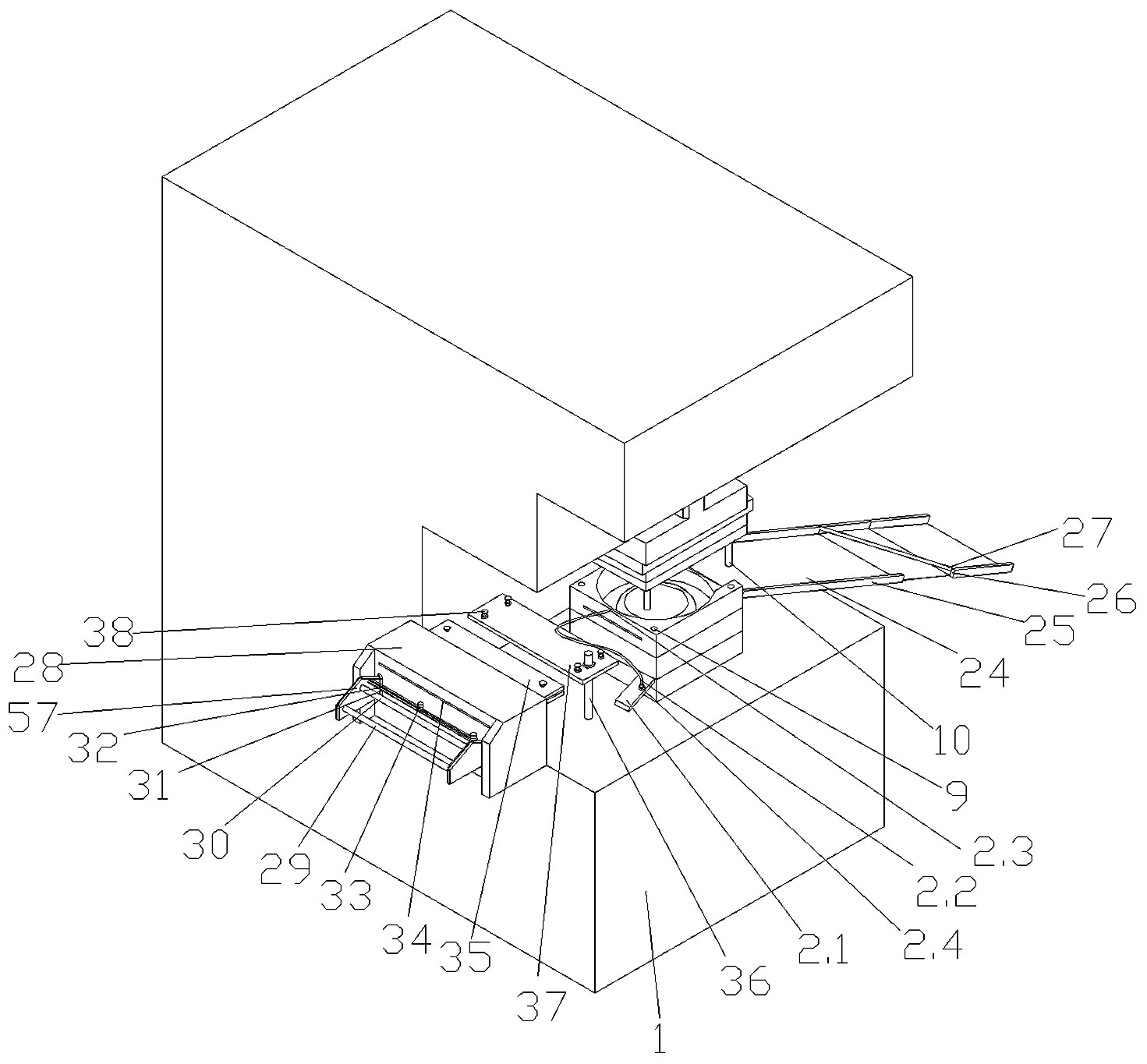 27
26
25
24
10
9
2.3
2.2
2.4
2.1
36
1
37
35
34
33
29
30
31
32
57
28
38