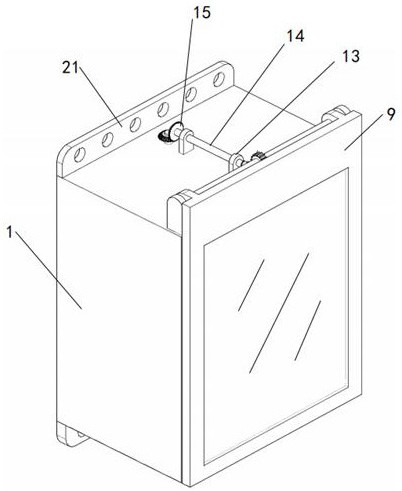 15
14
13
21
9
1