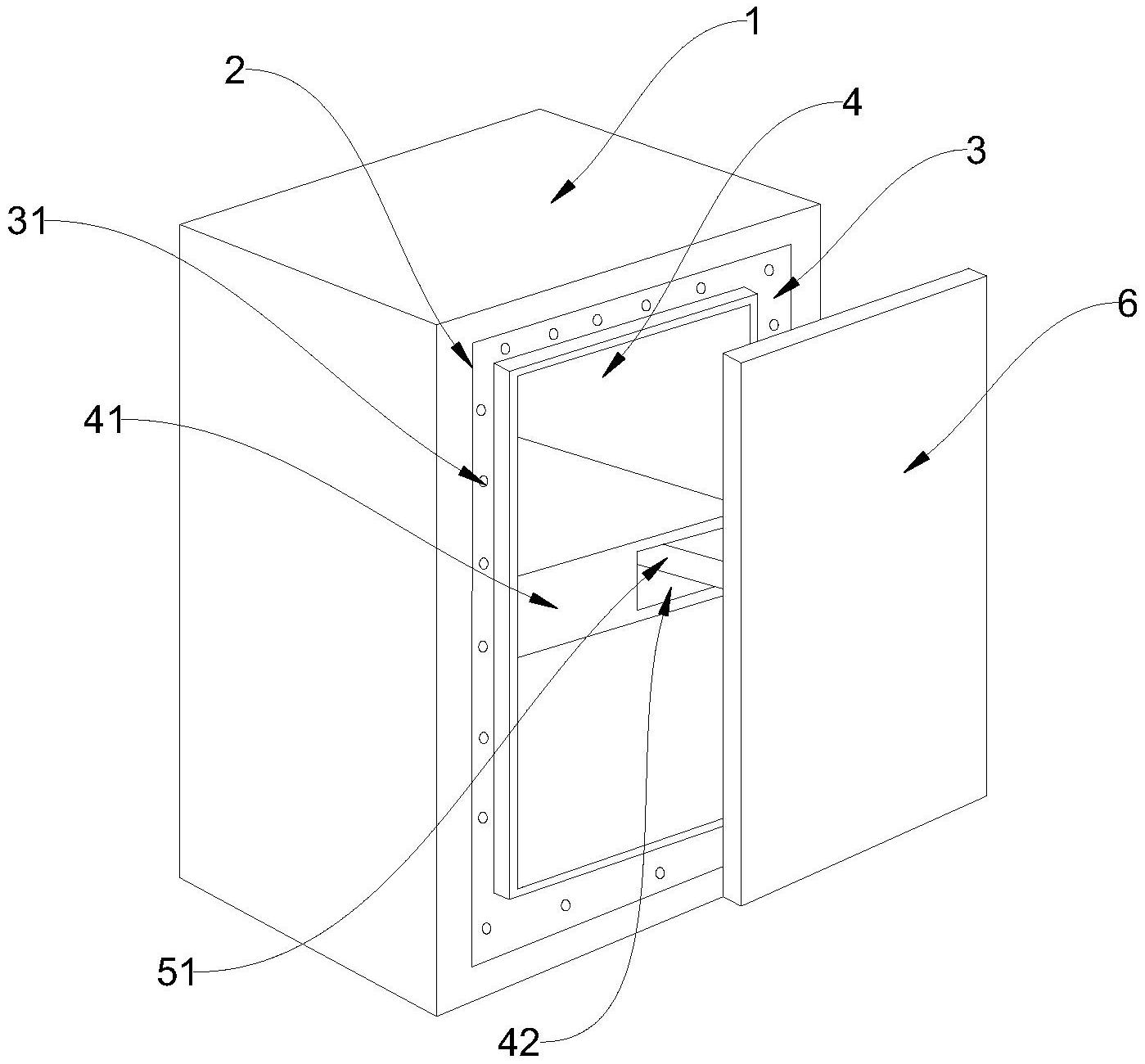 1
2
4
3
31
6
41
51
42