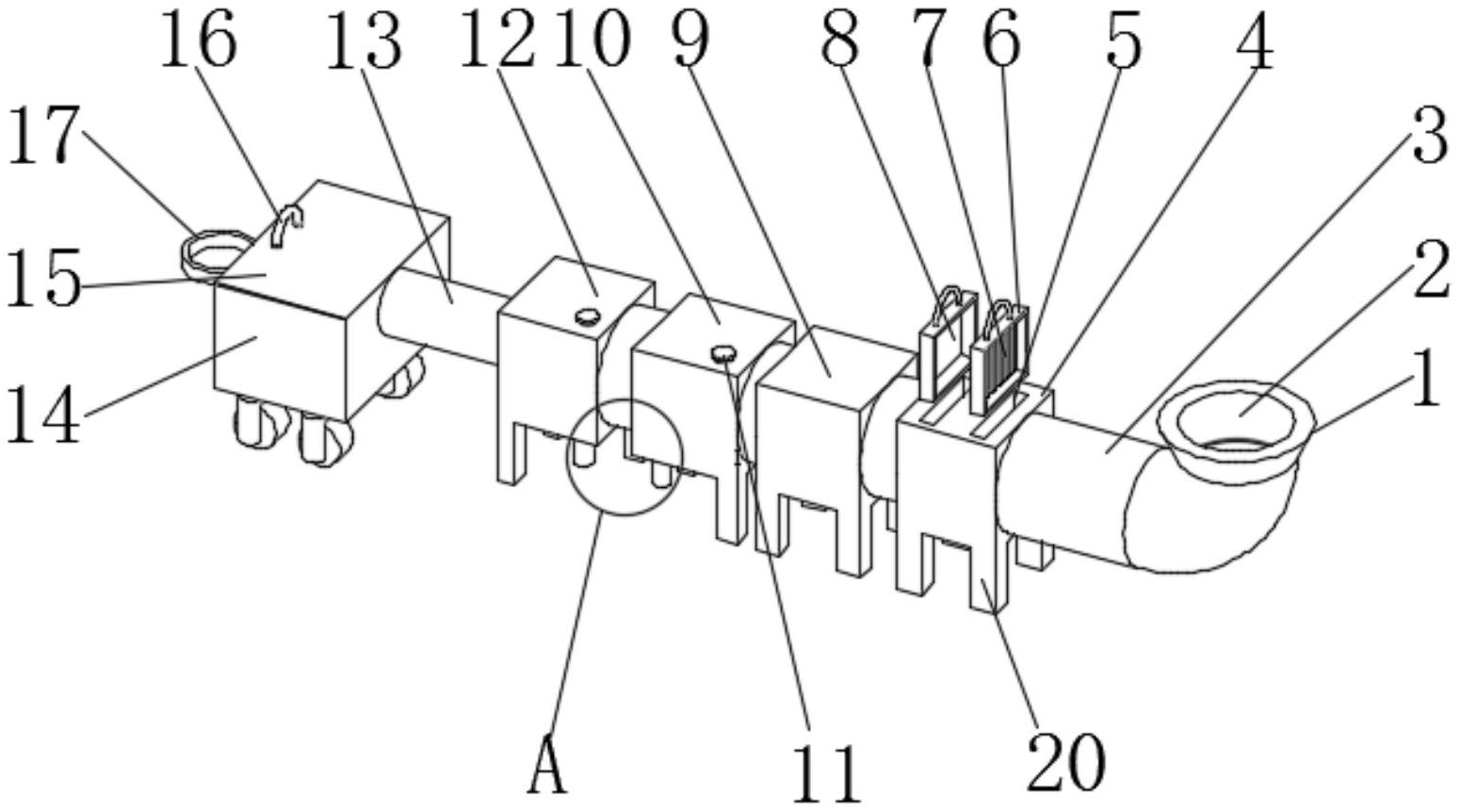 16
13
12
10
9
8
7
6
5
4
17
3
15
2
1
14
A
11
20