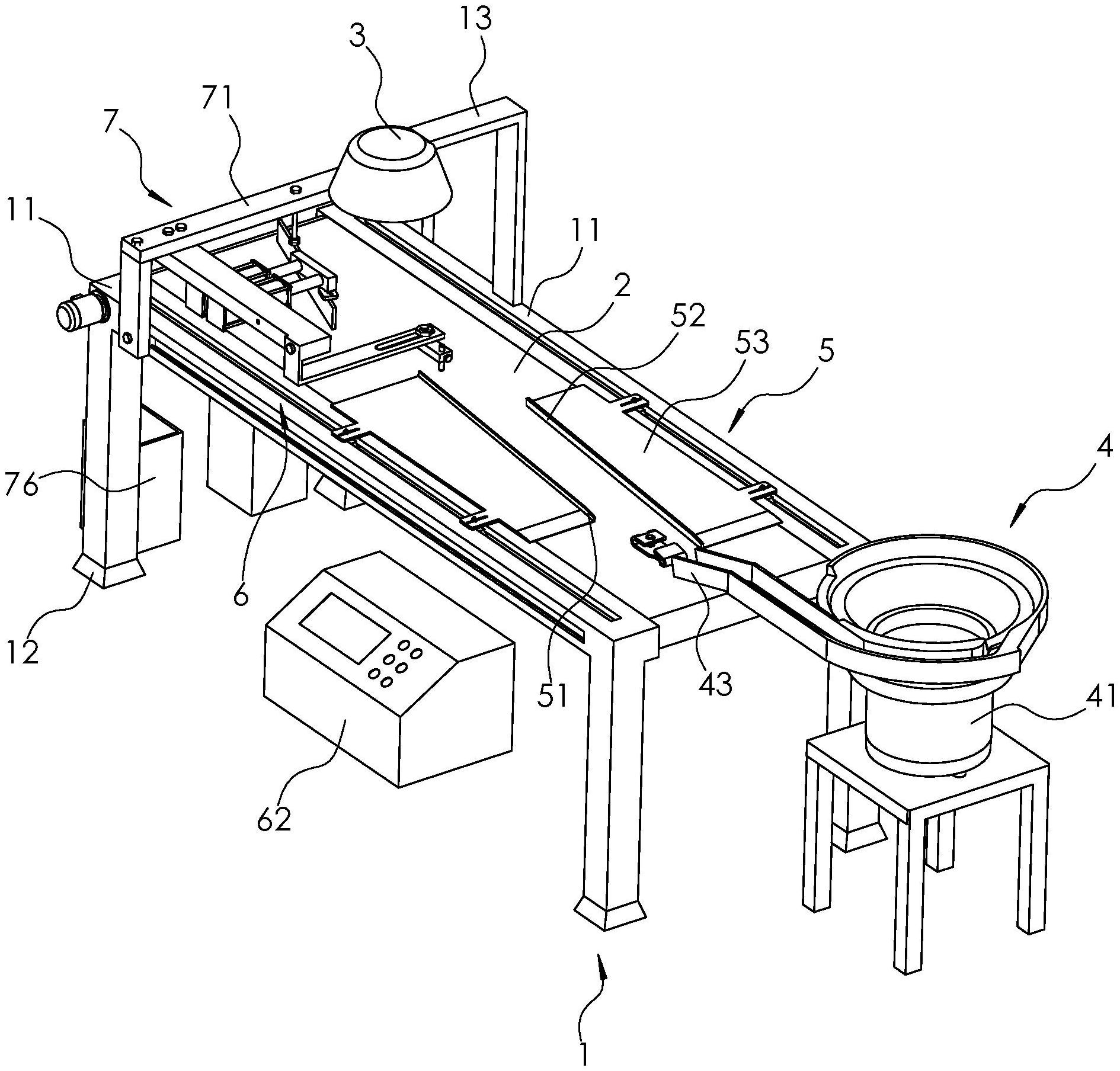 13
3
71
7
11
11
2
52
53
5
4
76
6
12
51
43
41
62
1