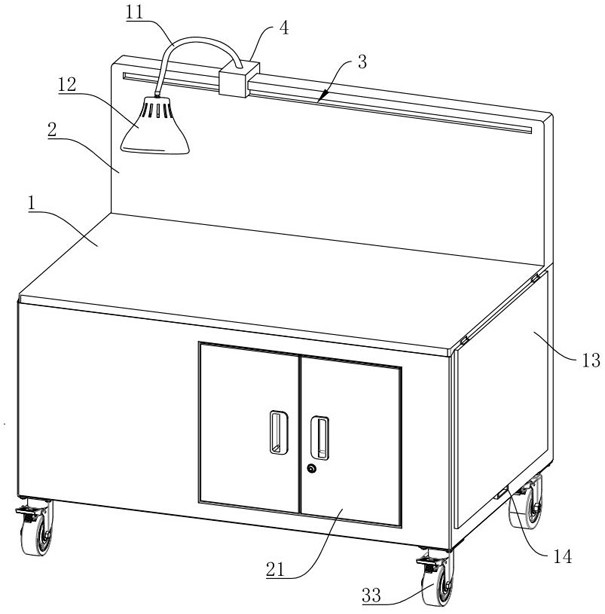 11
4
3
12
2
1
13
14
21
33