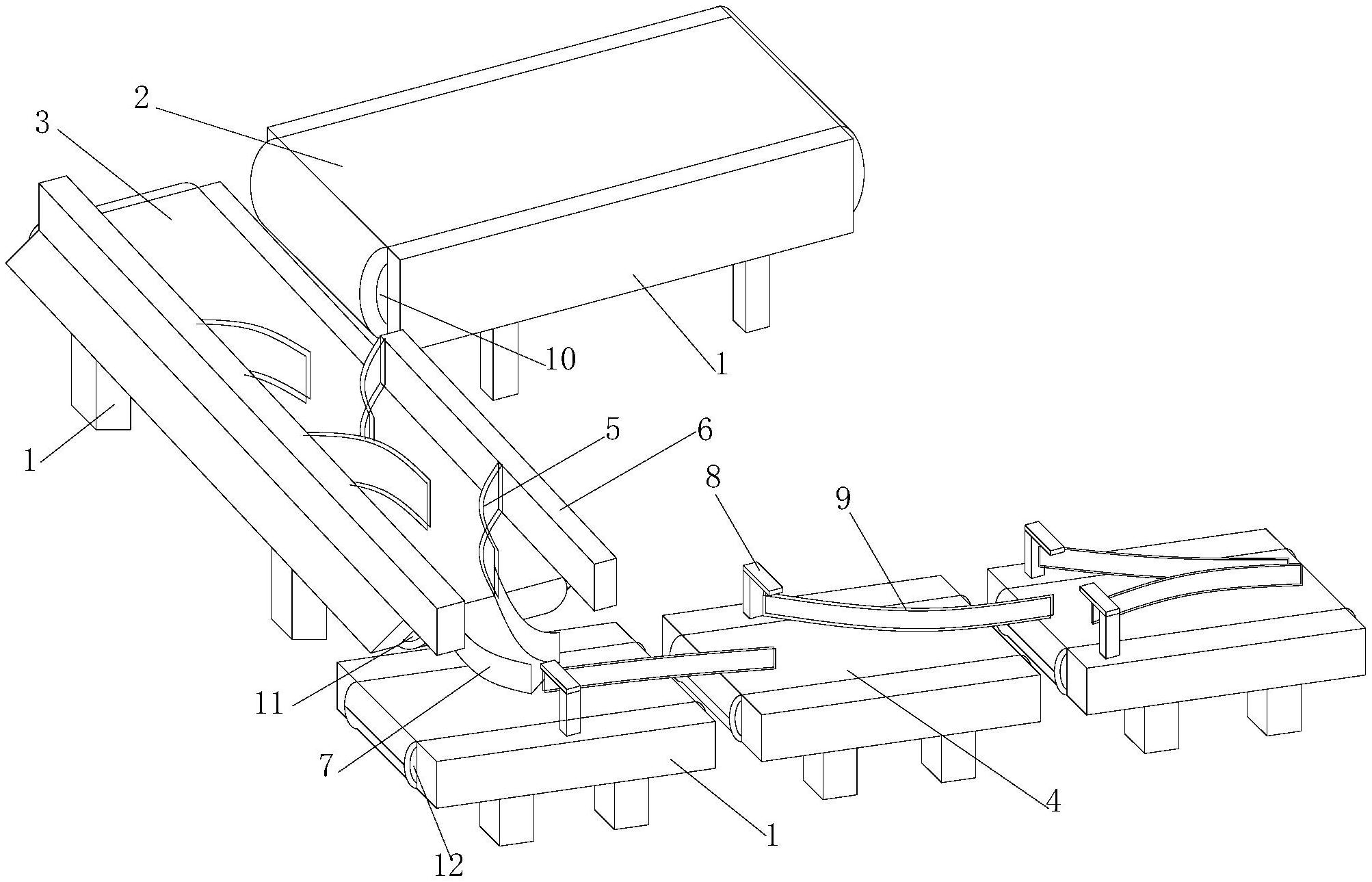 2
3
10
1
1
5
6
8
9
11
7
4
1
12