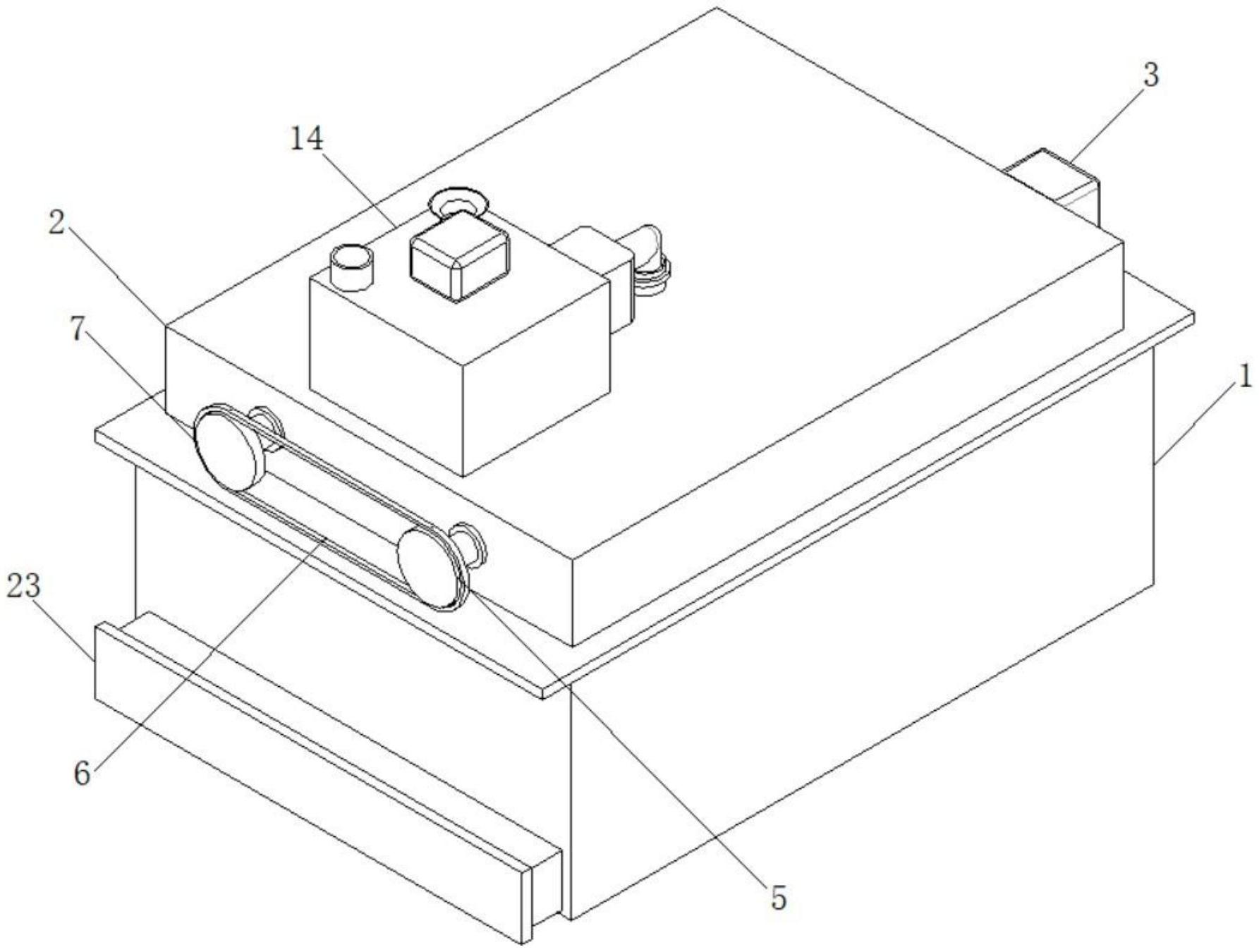 3
14
2
7
1
23
6
5