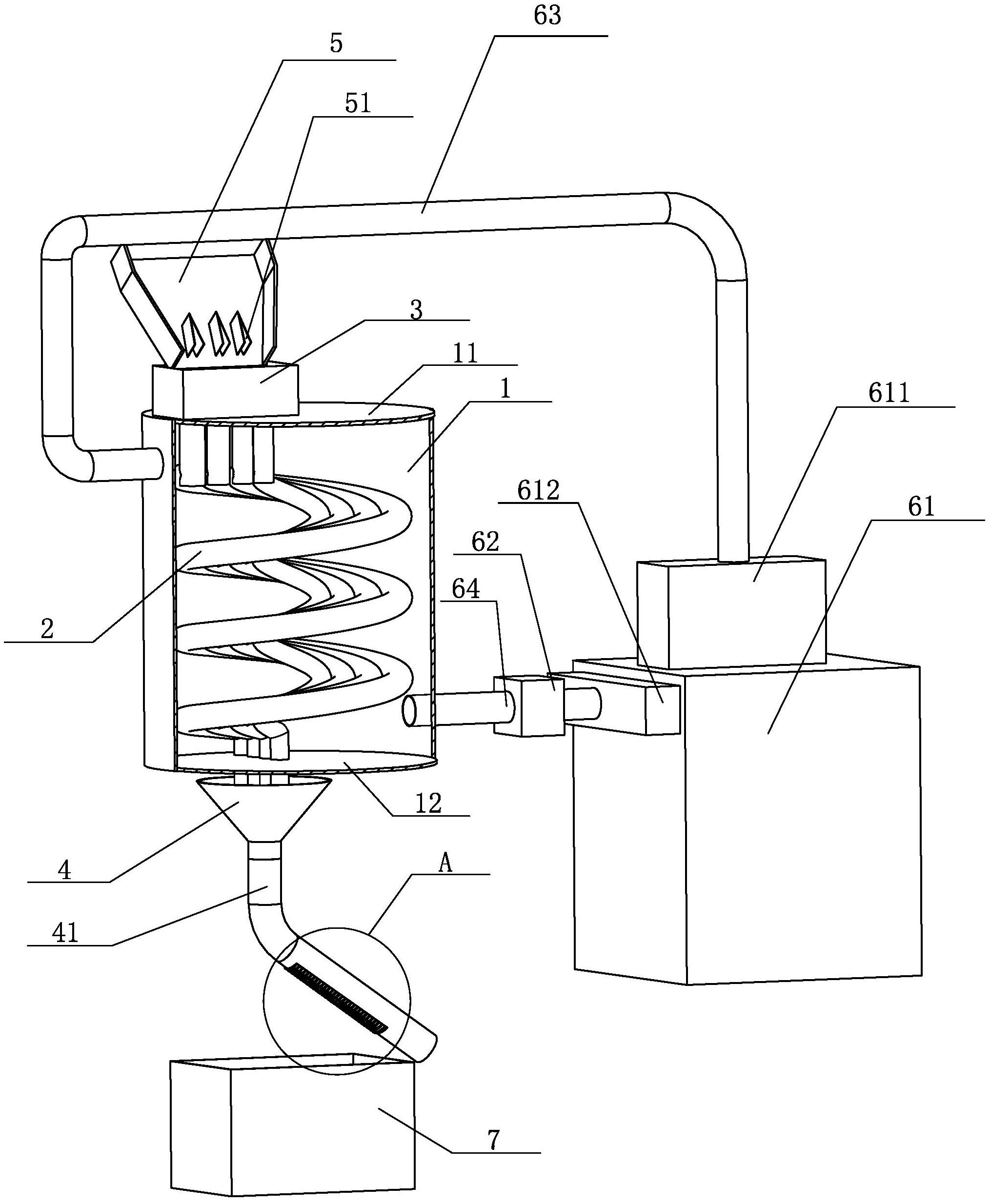 63

5

51

3

11

1

611

612

61

62

64

2

12

4

A

41

7