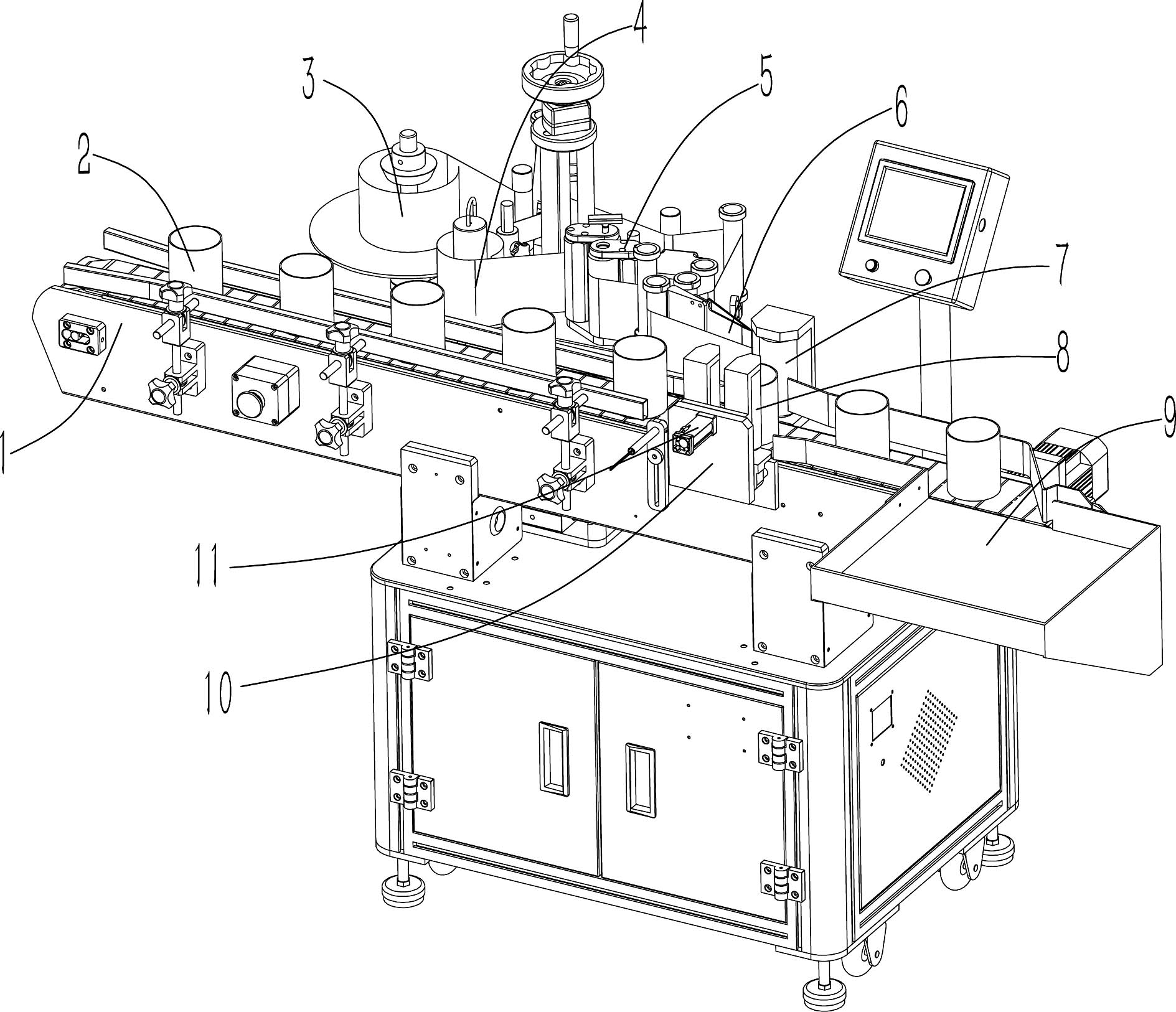 4
3
5
6
2
7
8
1
9
11
10