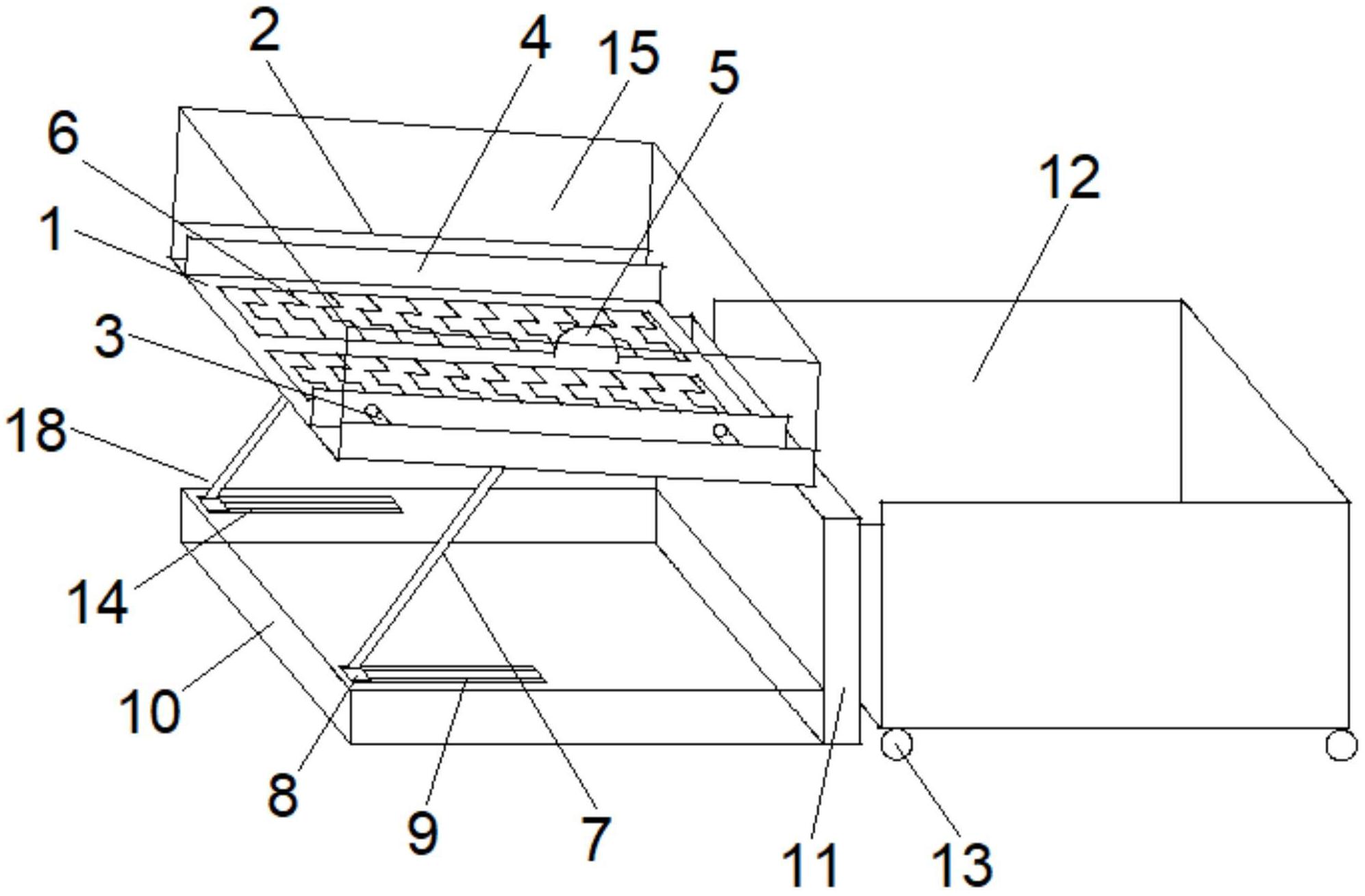 2
4
15
5
6
1
12
3
18
14
10
8
9
7
11
13