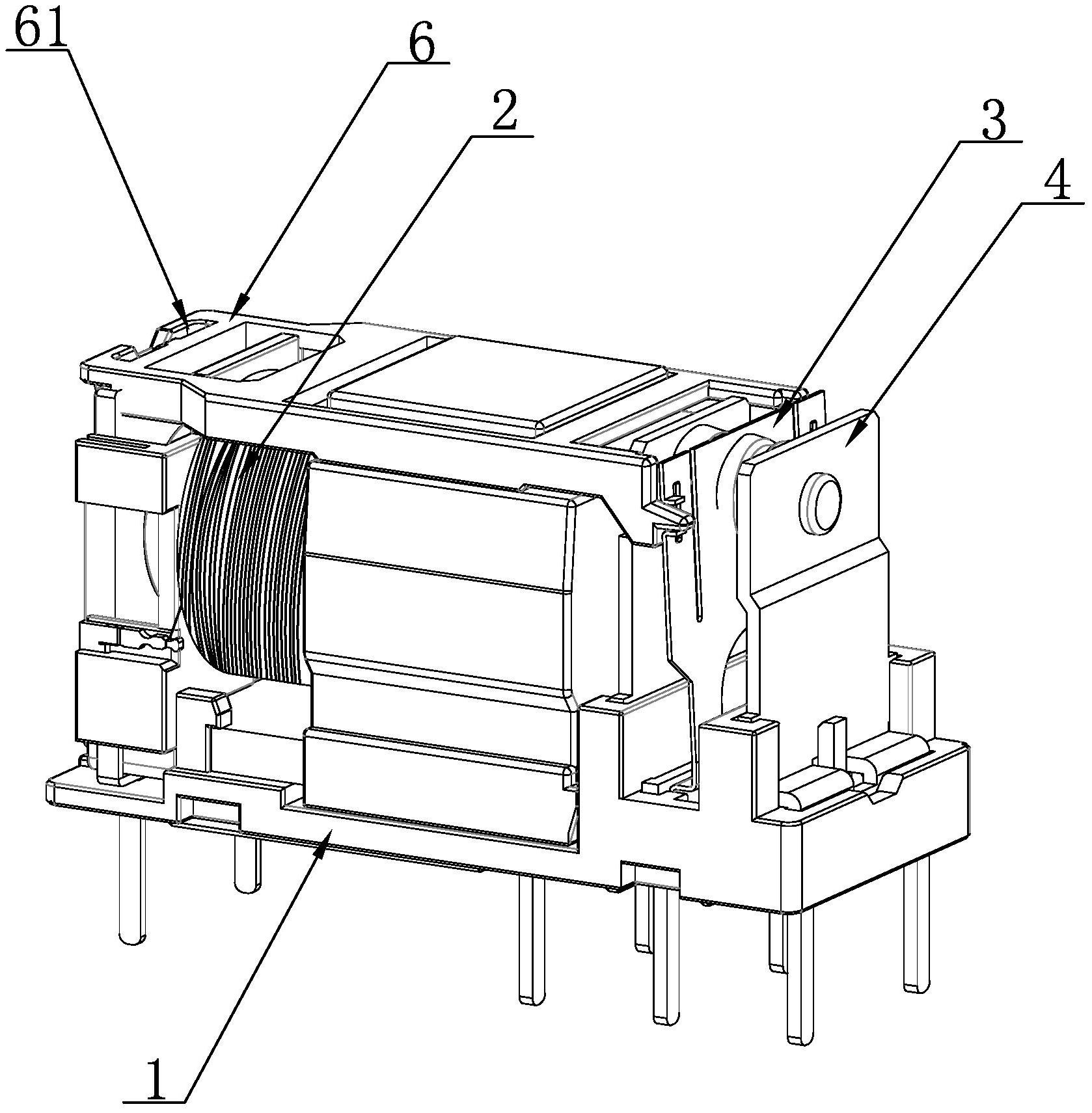 61
6
2
3
4
1