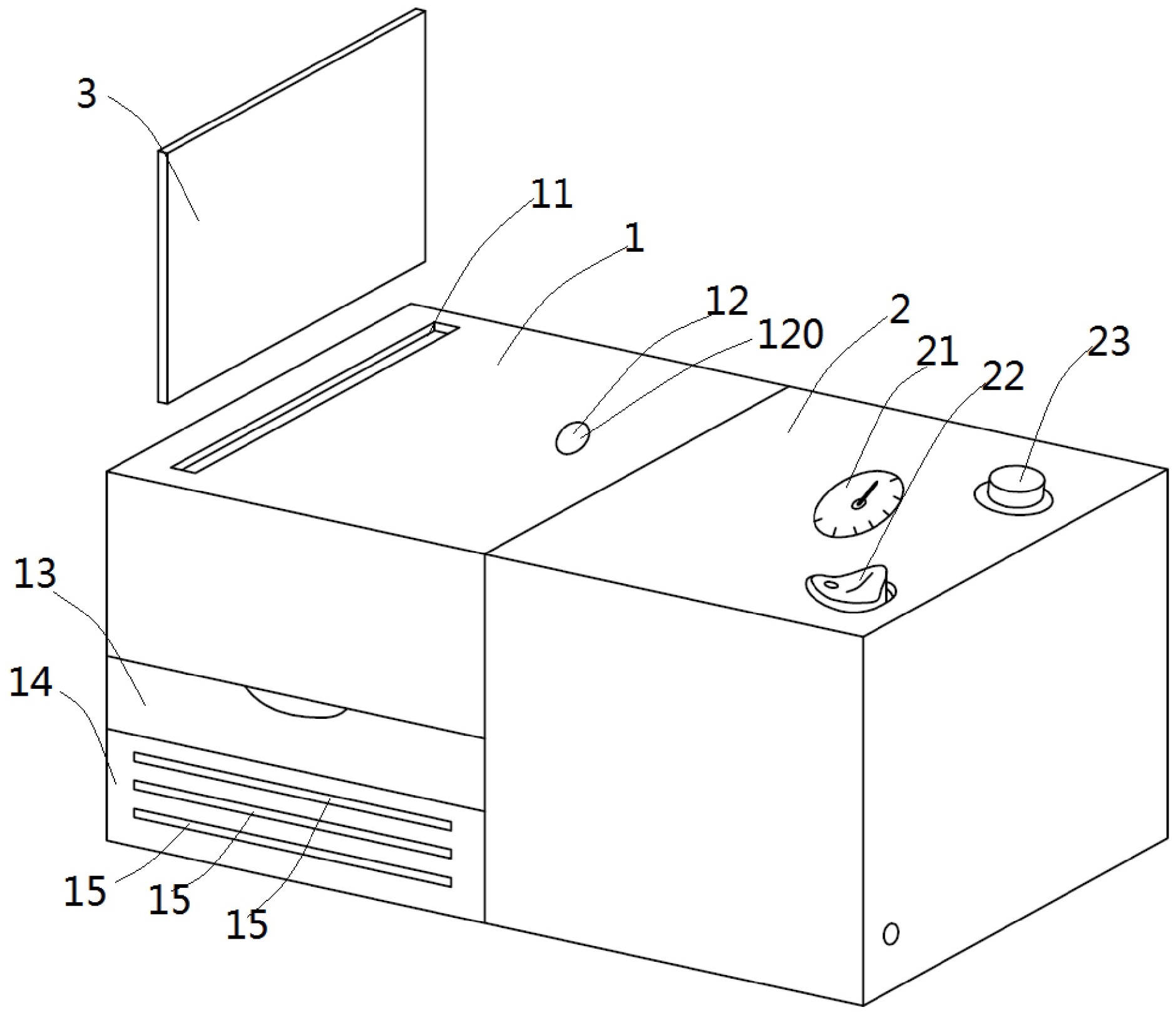 3
11
1
12
120
2
21
22
23
13
14
15
15
15