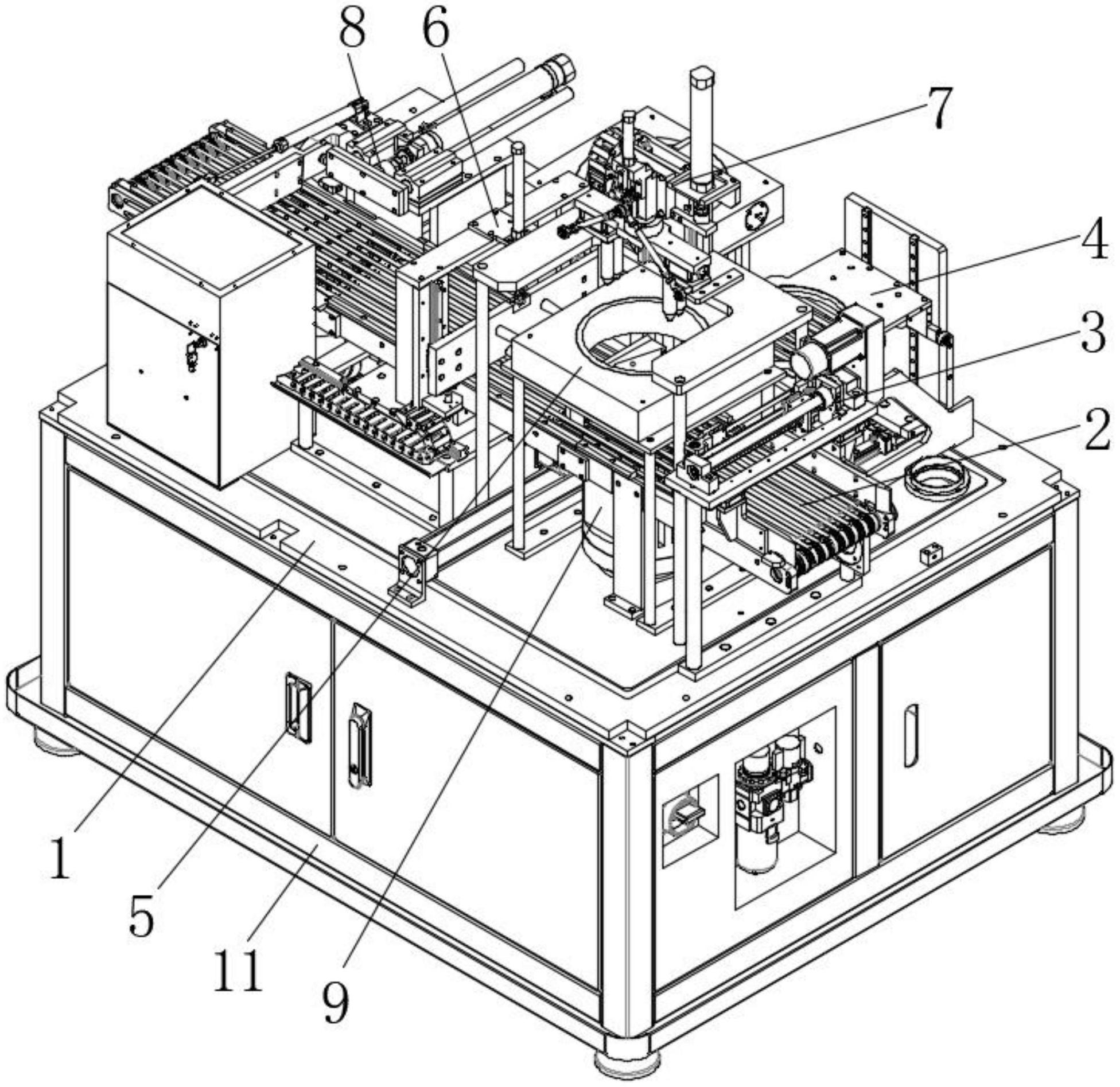 8
6
7
4
3
2
1
5
11
9