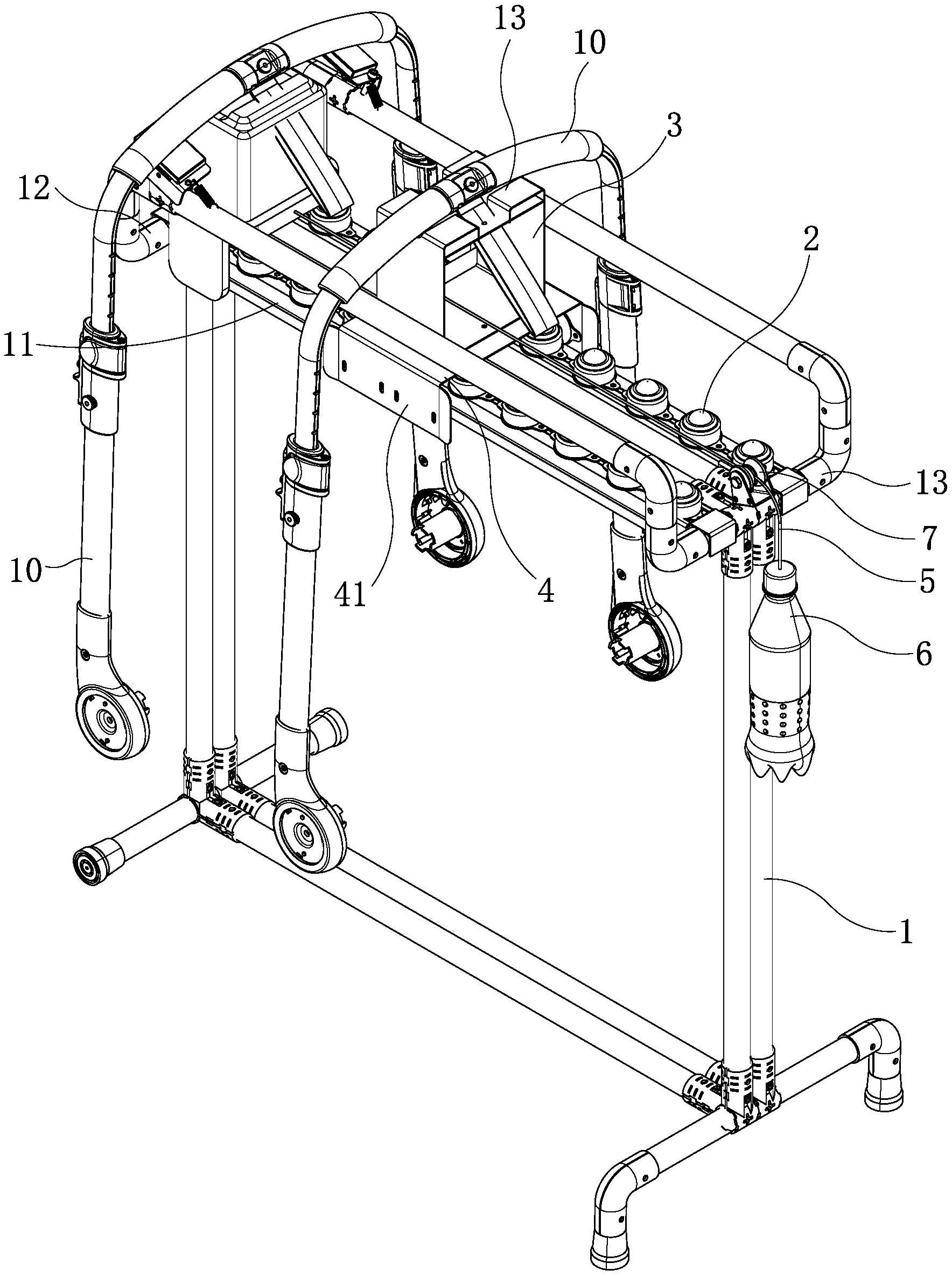 13
10
3
12
2
11
13
7
5
10
41
4
6
1