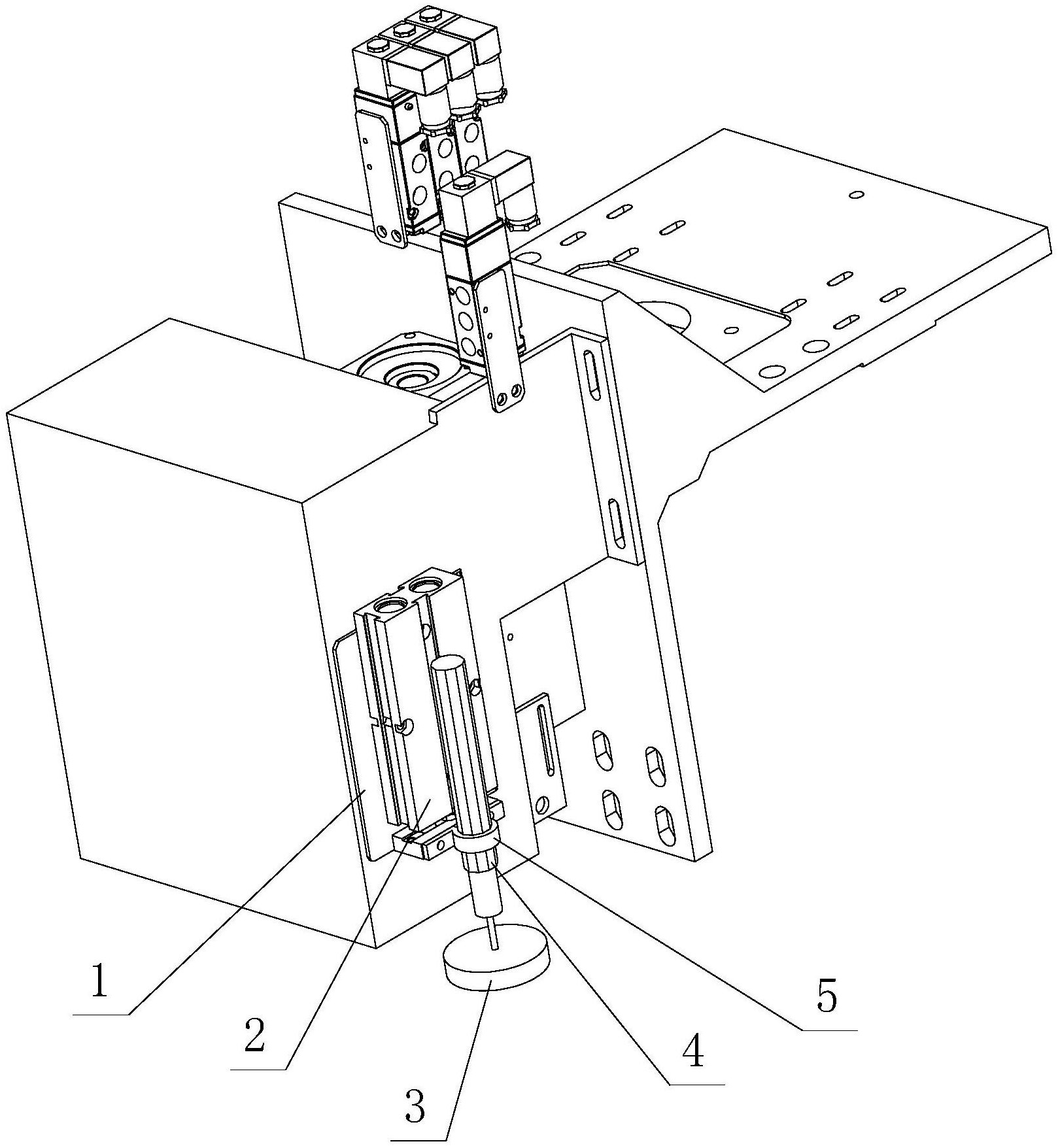 1
2
3
4
5