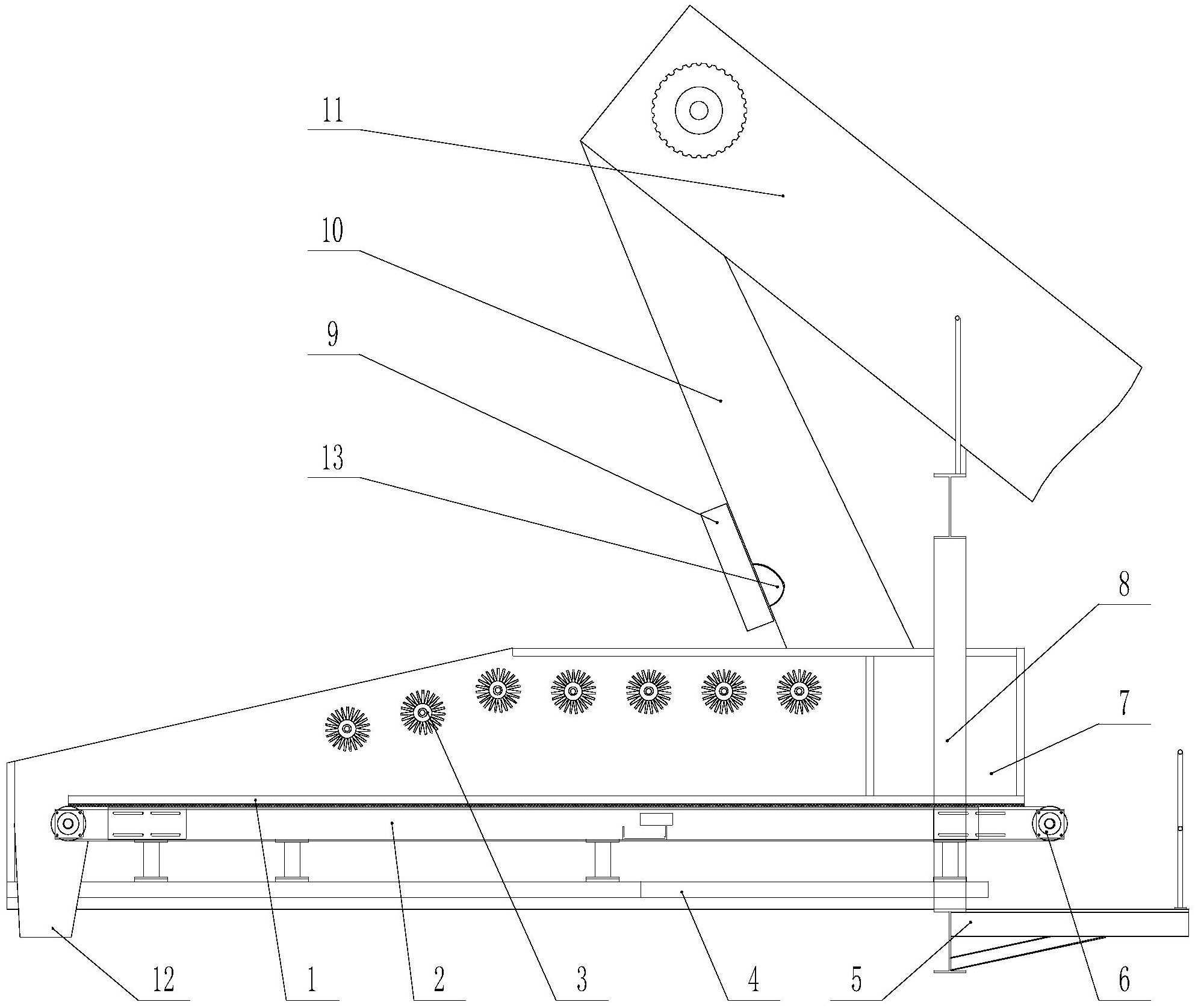 11
10
9
13
8
7
12
1
2
3
4
5
6