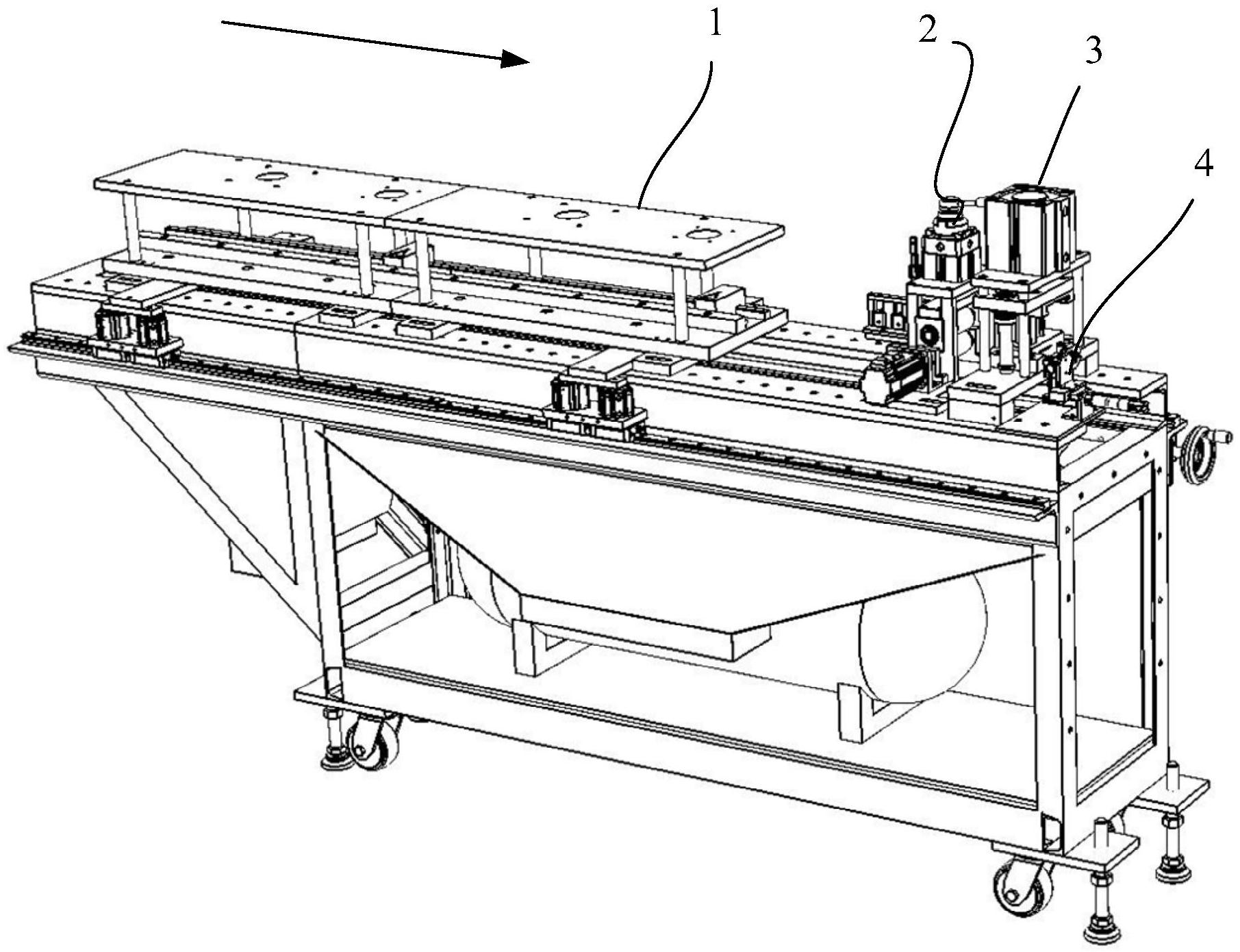 1
2
3
4