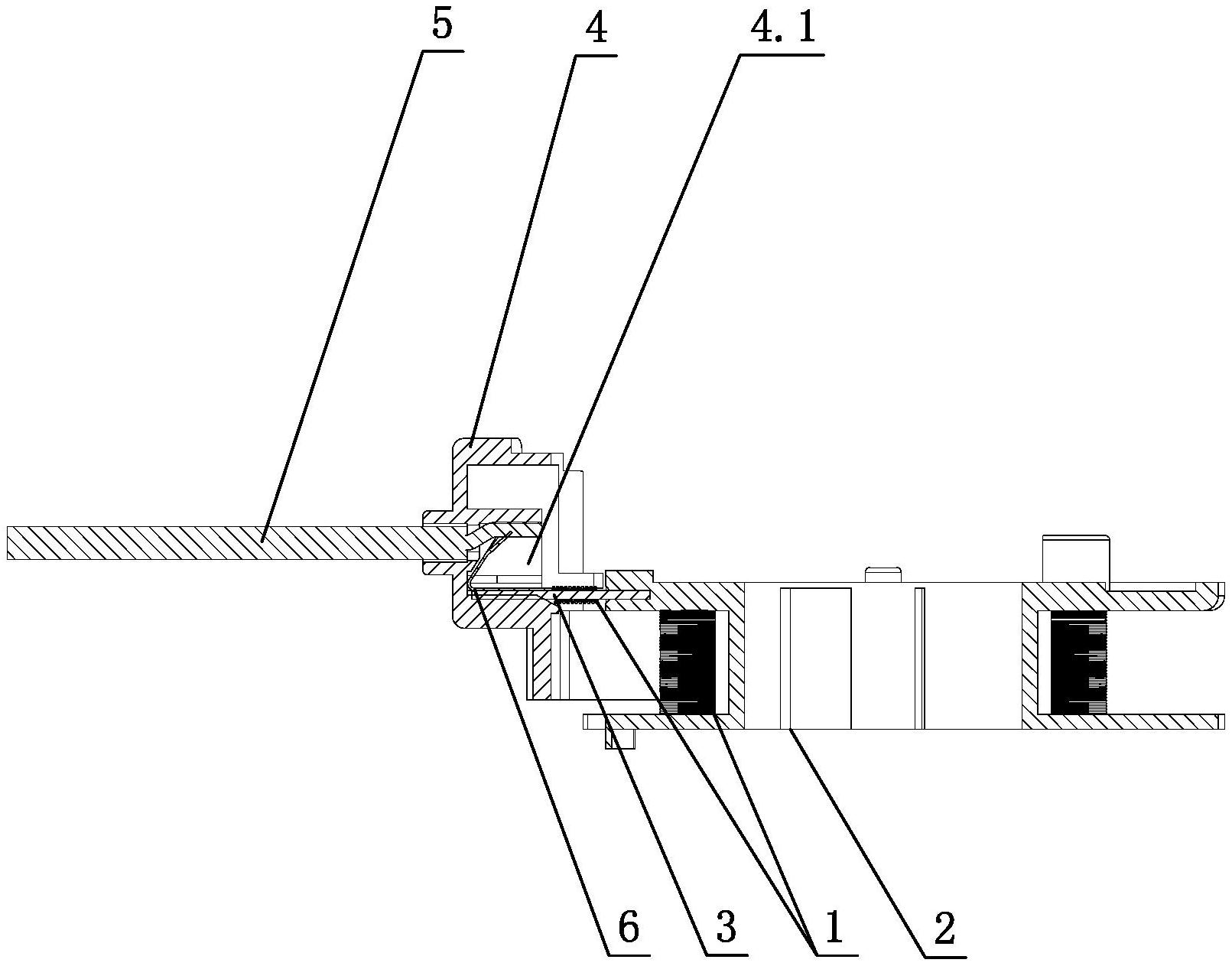 5
4
4.1
6
3
1
2