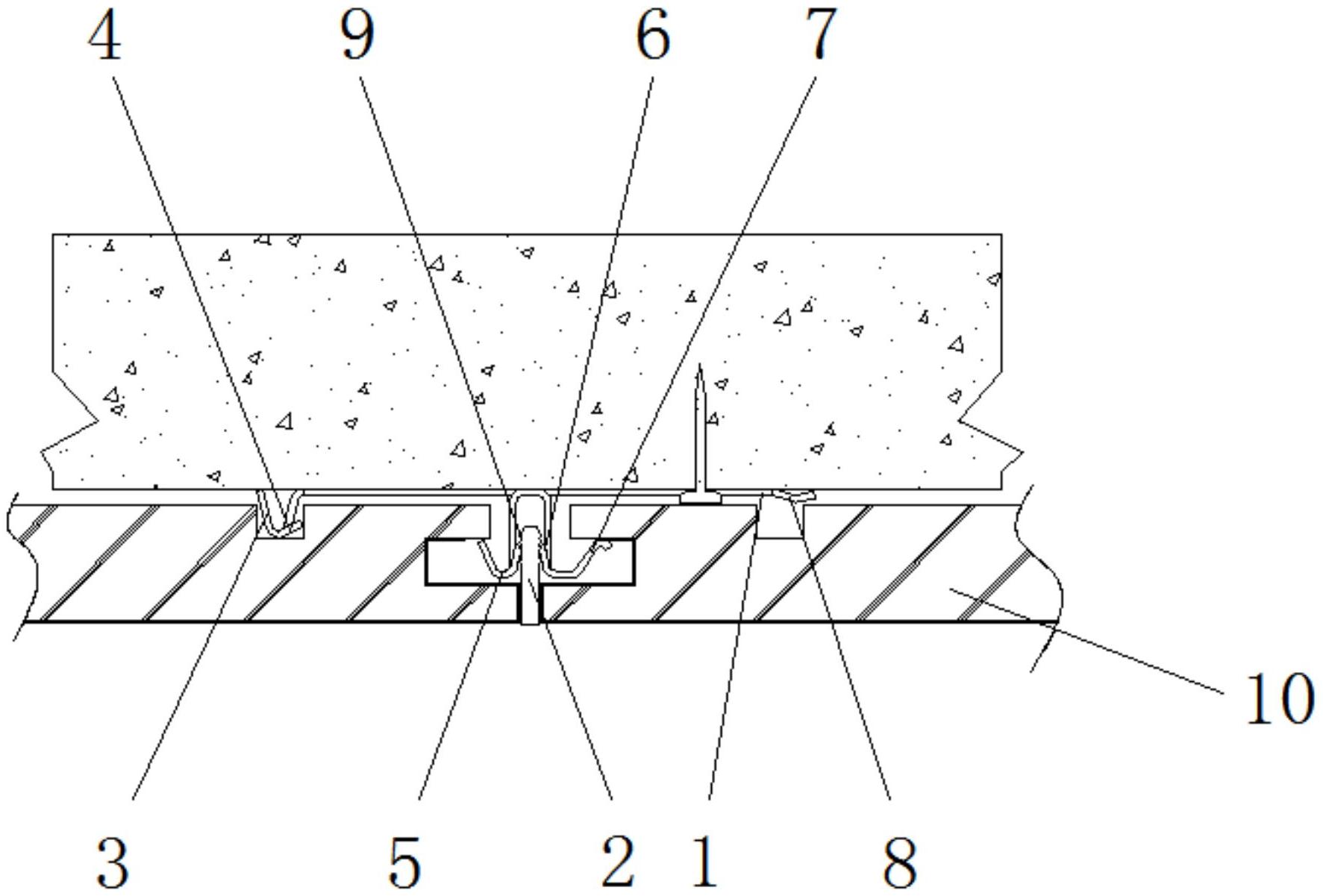 4 9 6 7

10

3 5 2 1 8