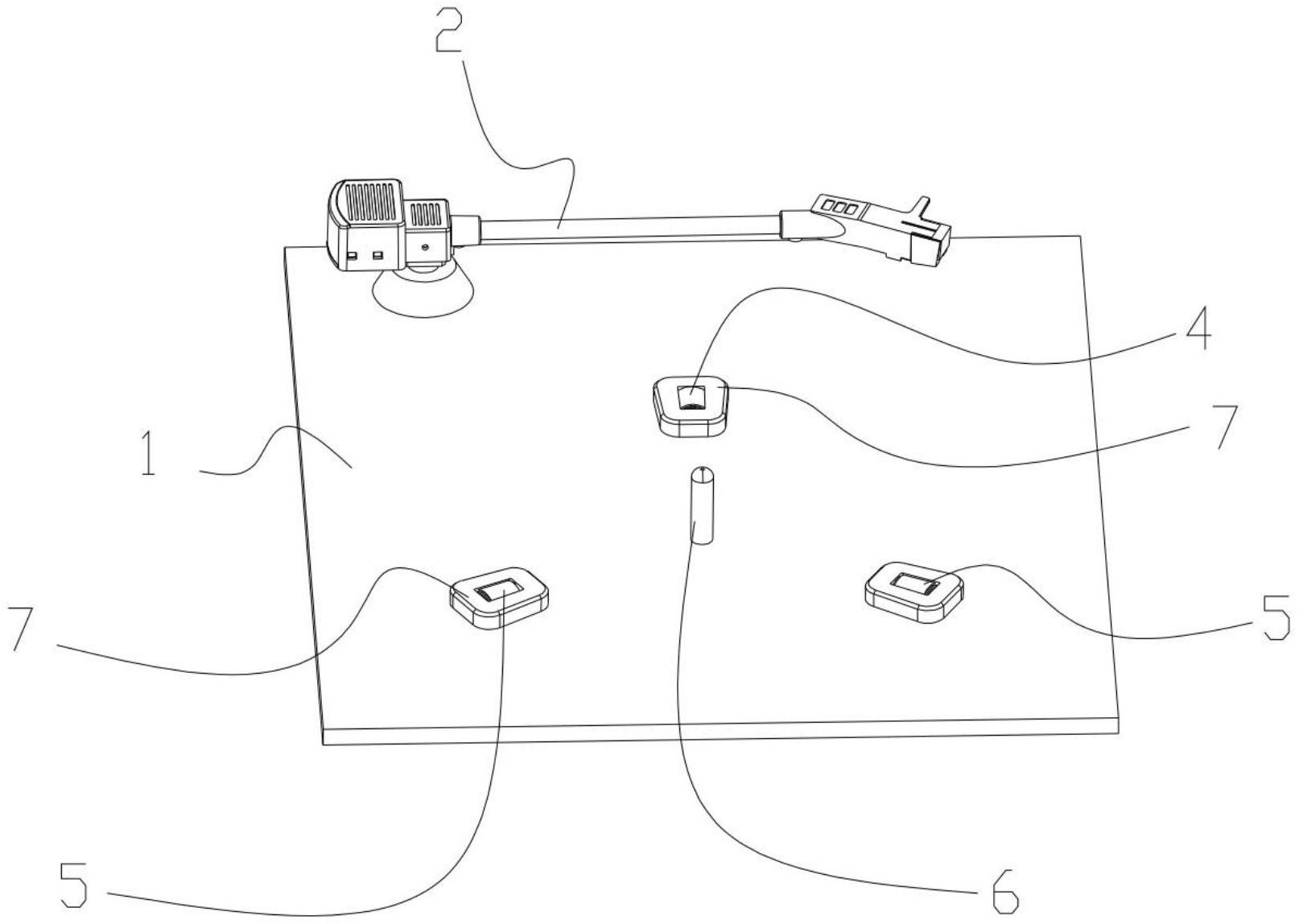 2
4
7
1
7
5
5
6