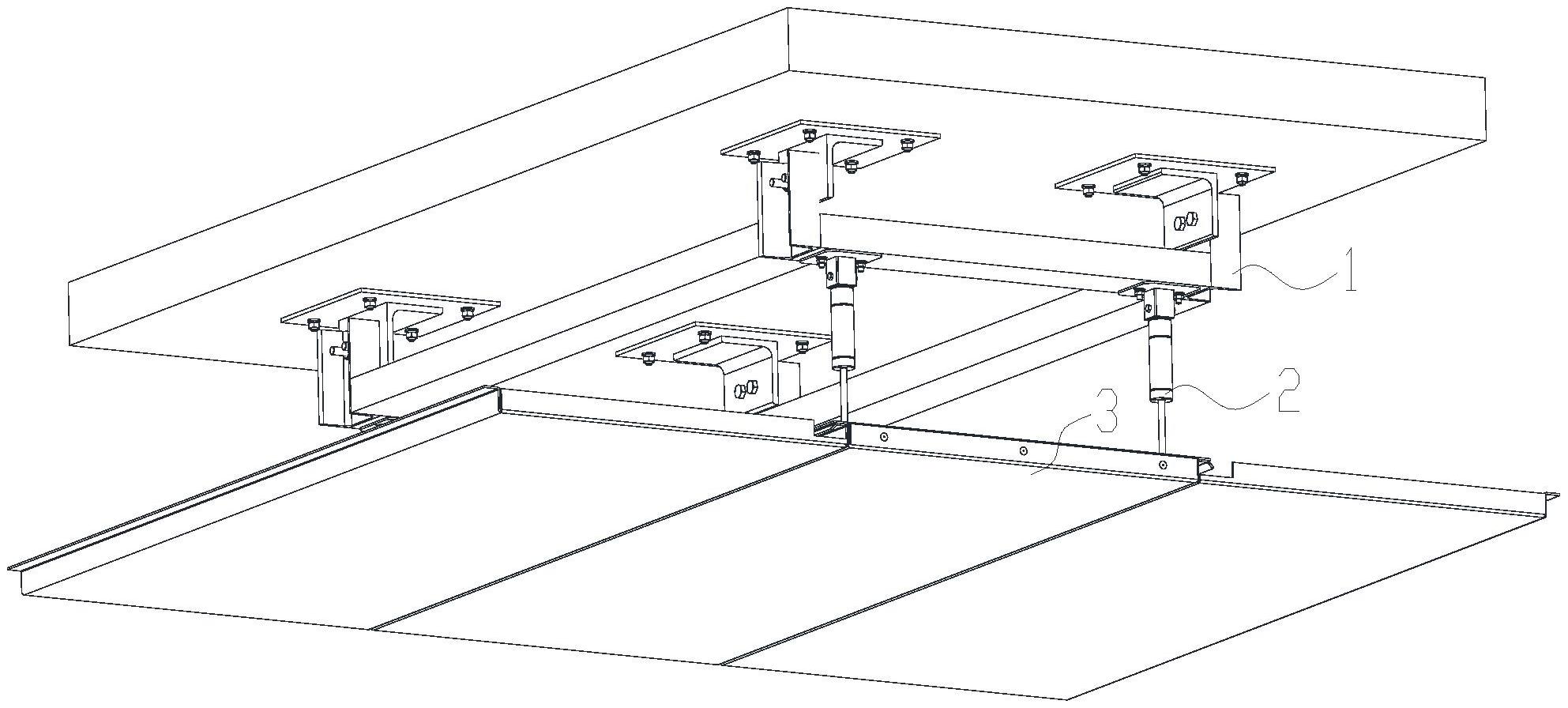 1
2
3