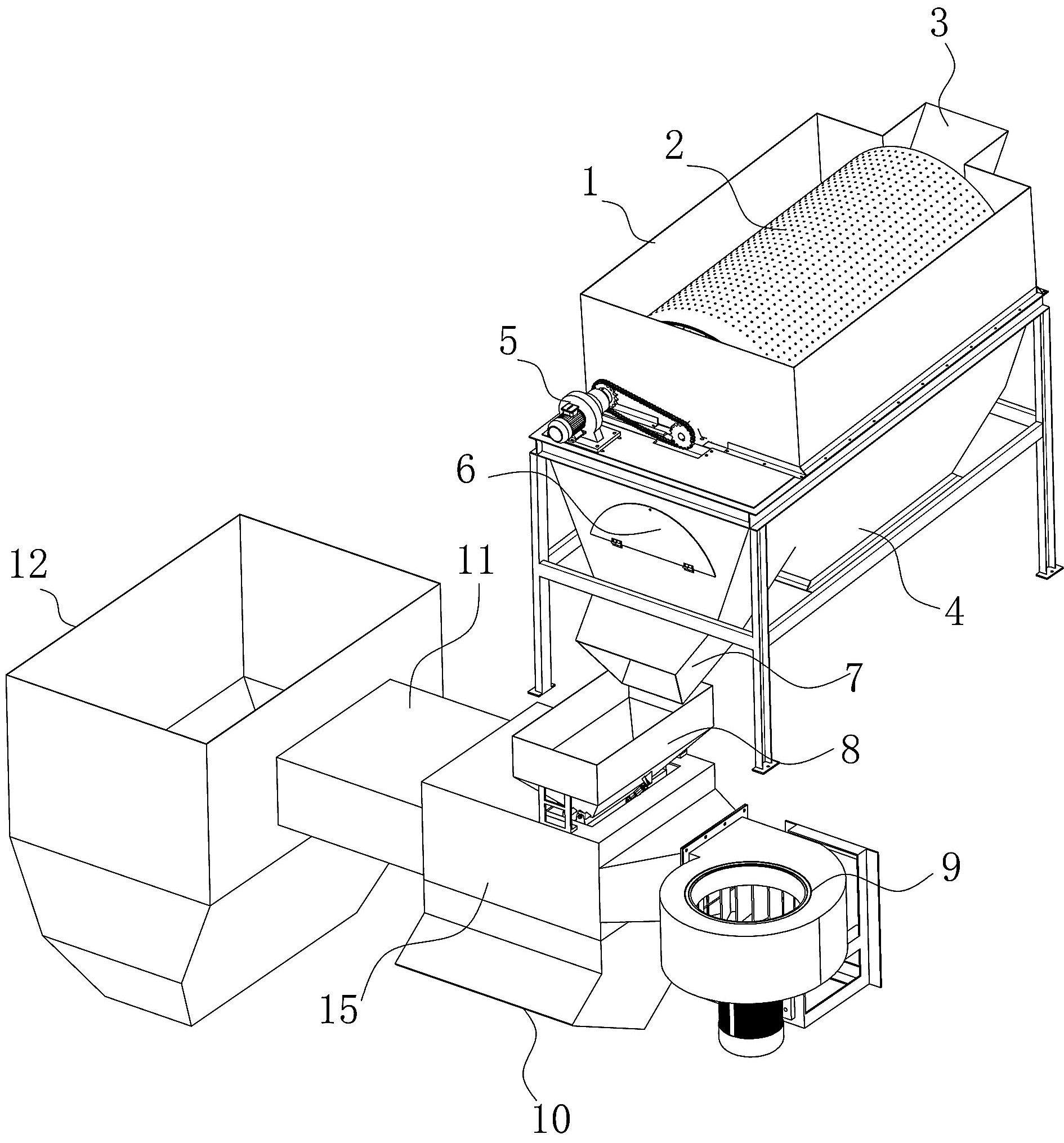 3
2
1
5
6
12
11
4
7
8
9
15
10