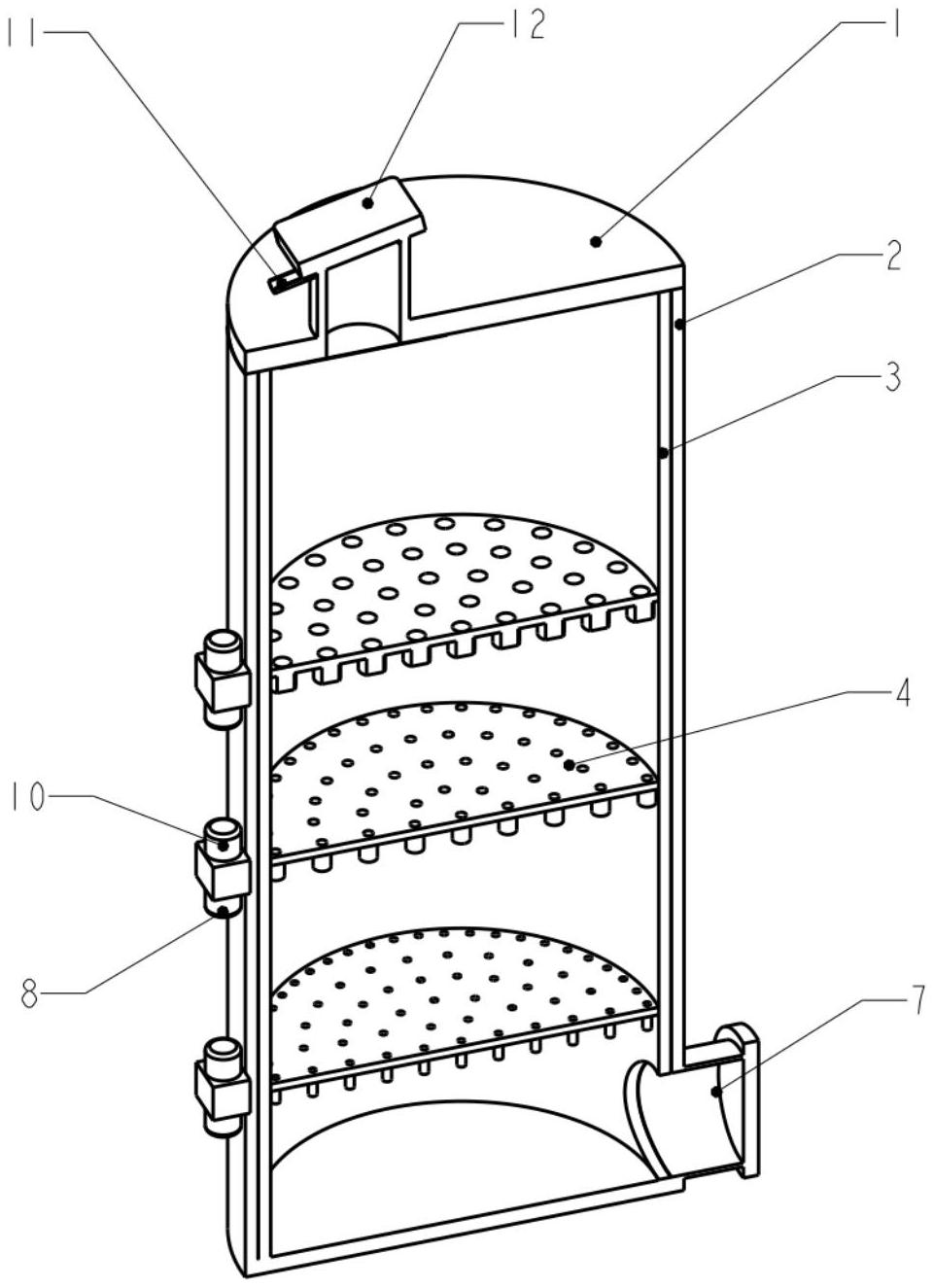 11
12
1
2
3
4
10
8
7