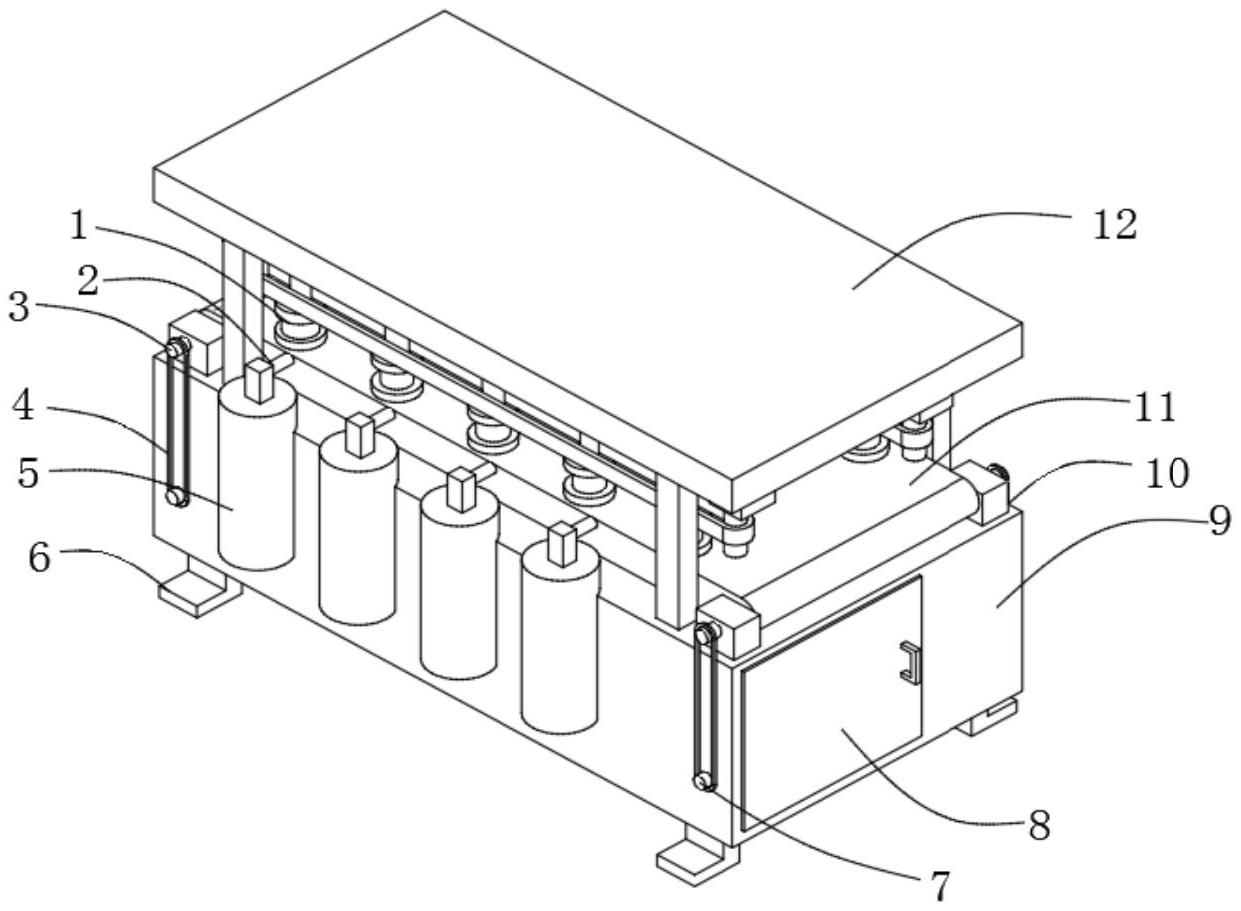 1
2
3
4
5
6
12
11
10
9
8
7