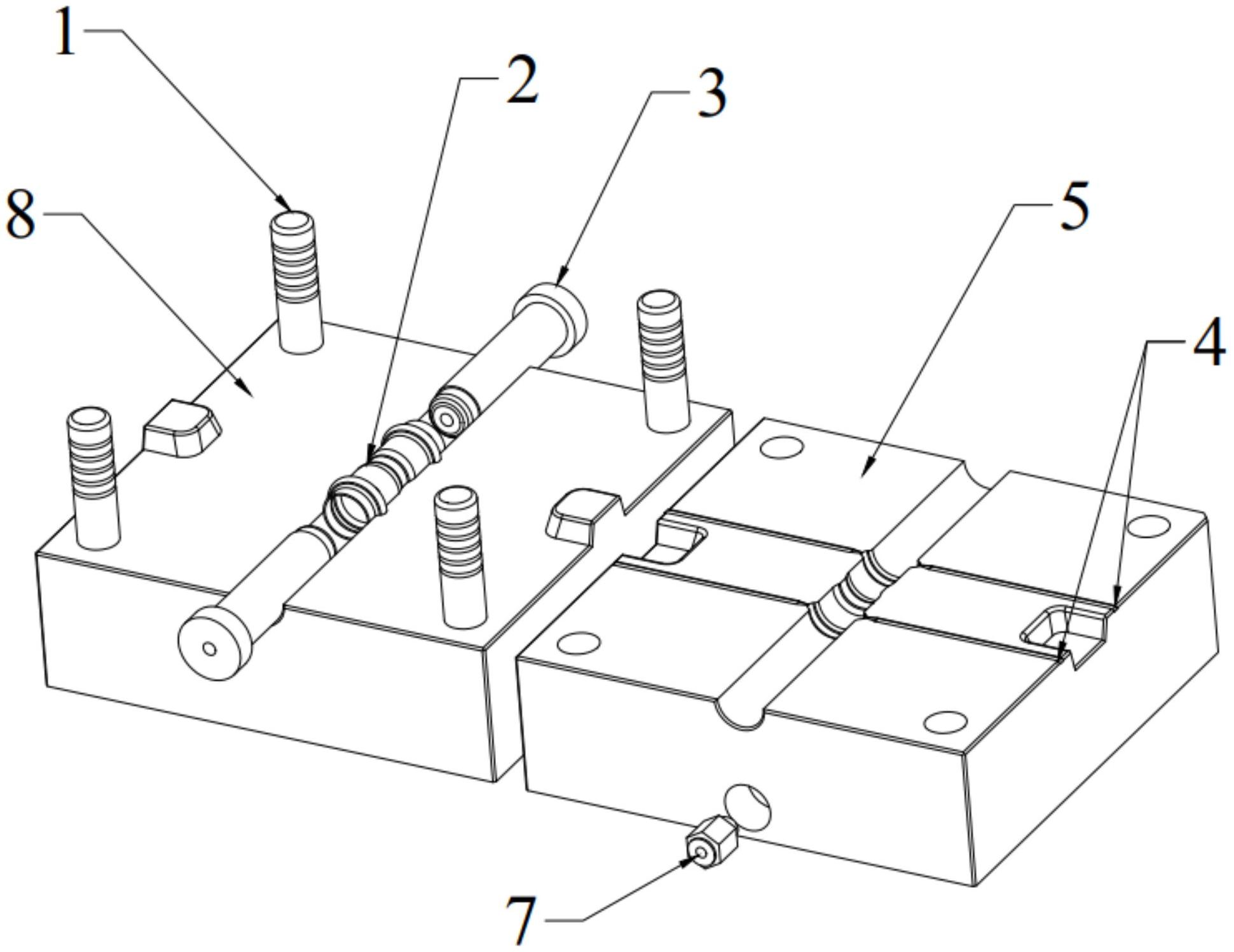 1
2
3
8
5
4
7