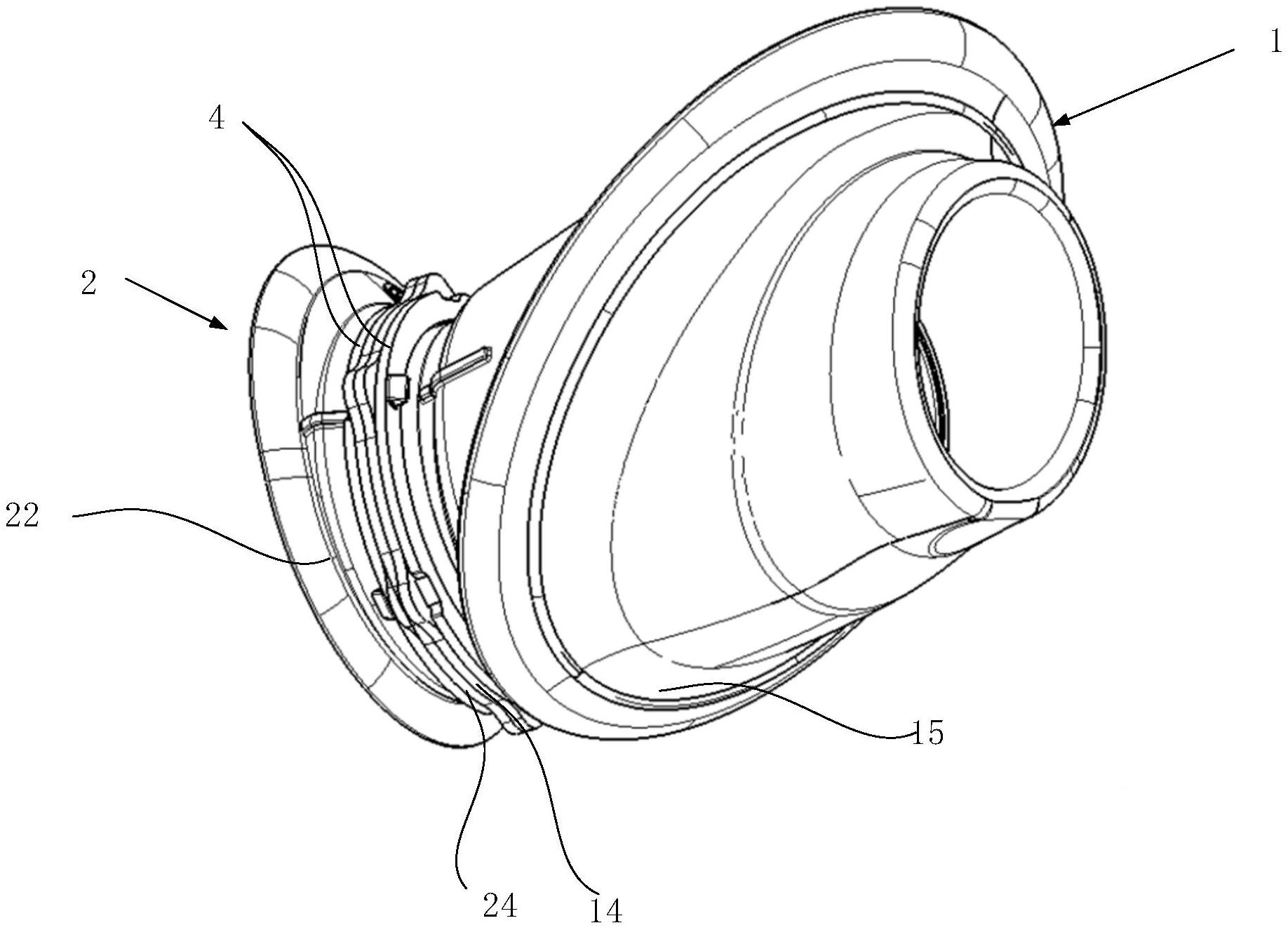 1

4

2

22

15

24

14