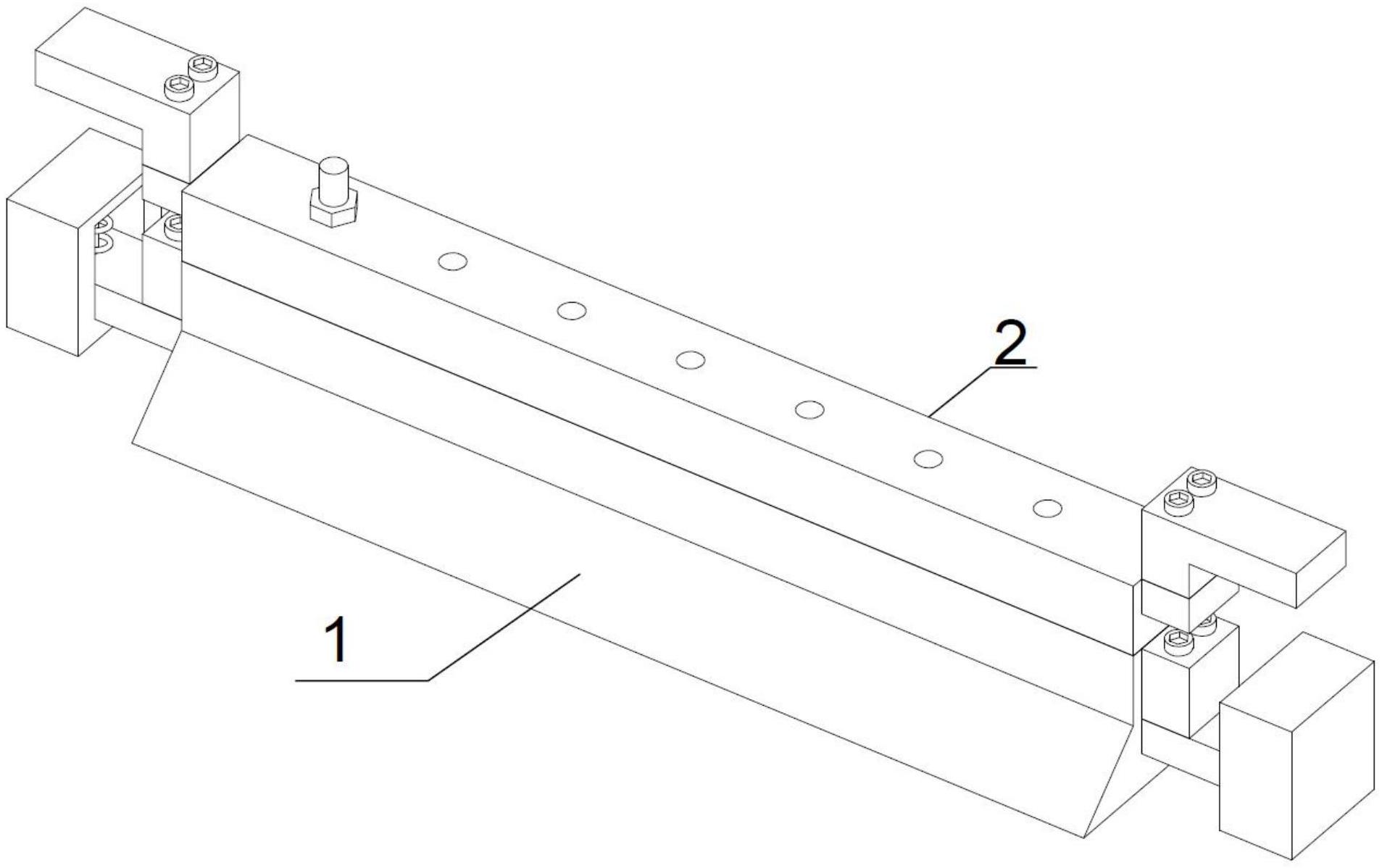 2

1