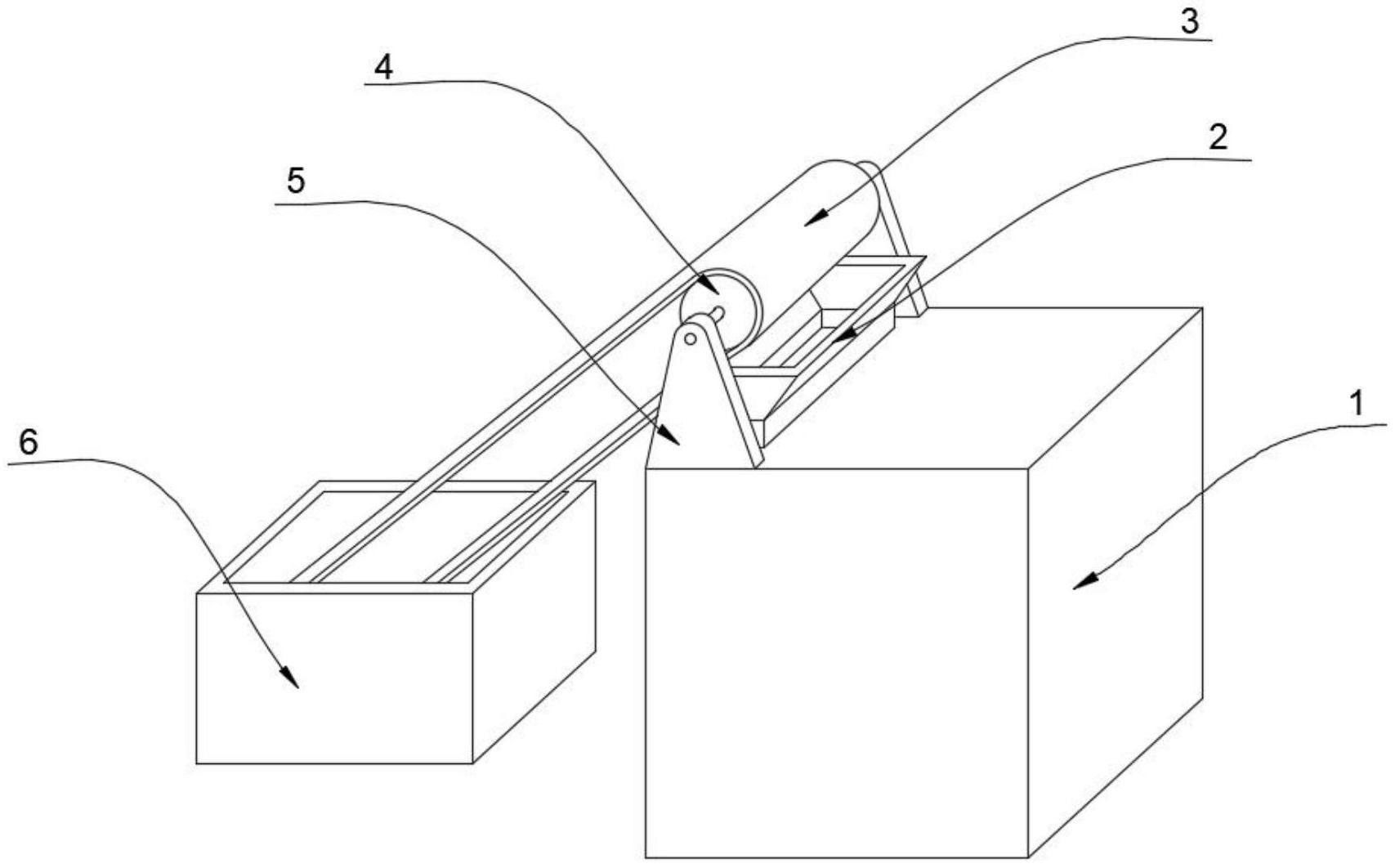 3
4
2
5
1
6