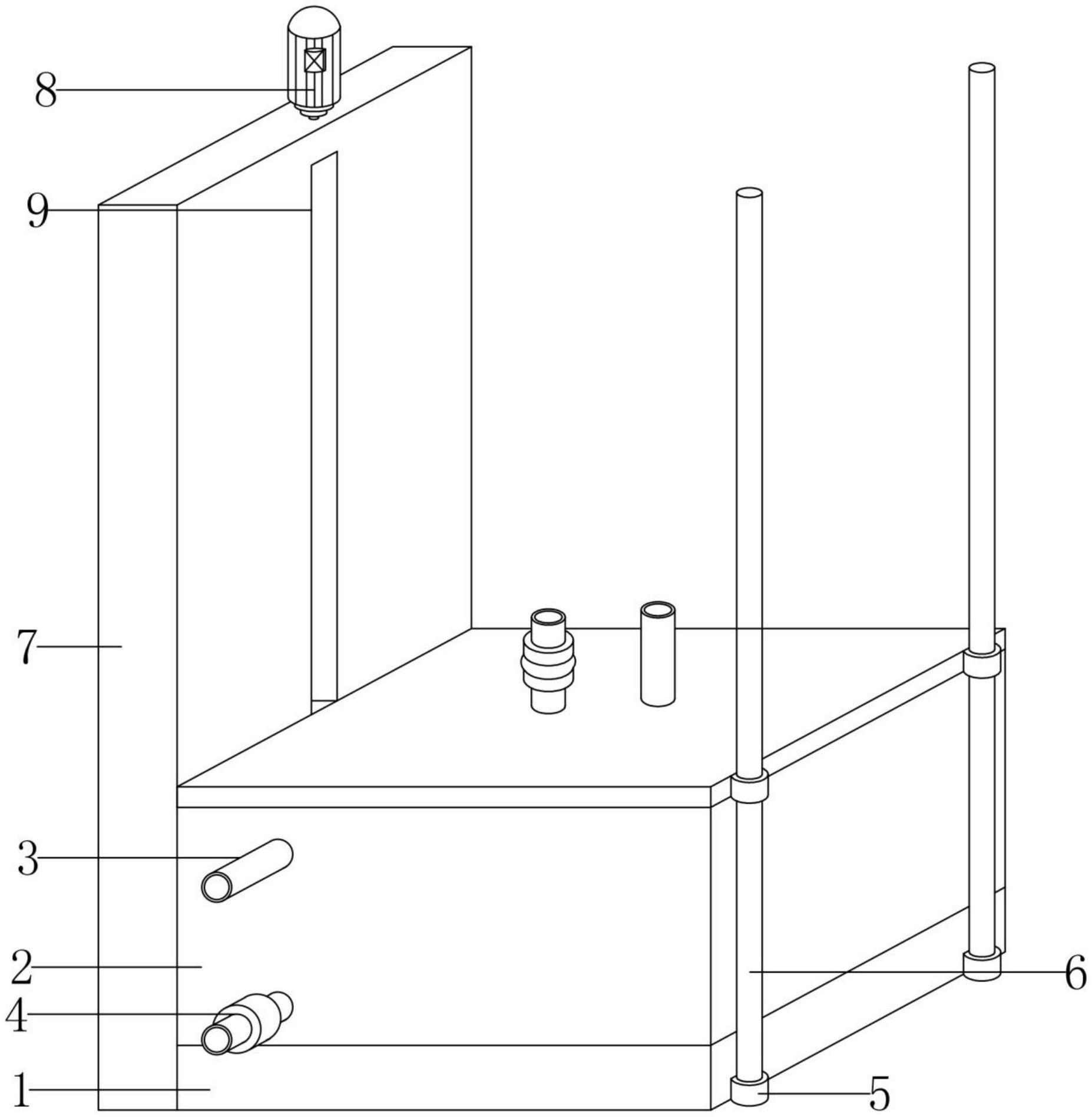 8
9
7
3
2
4
1
6
5