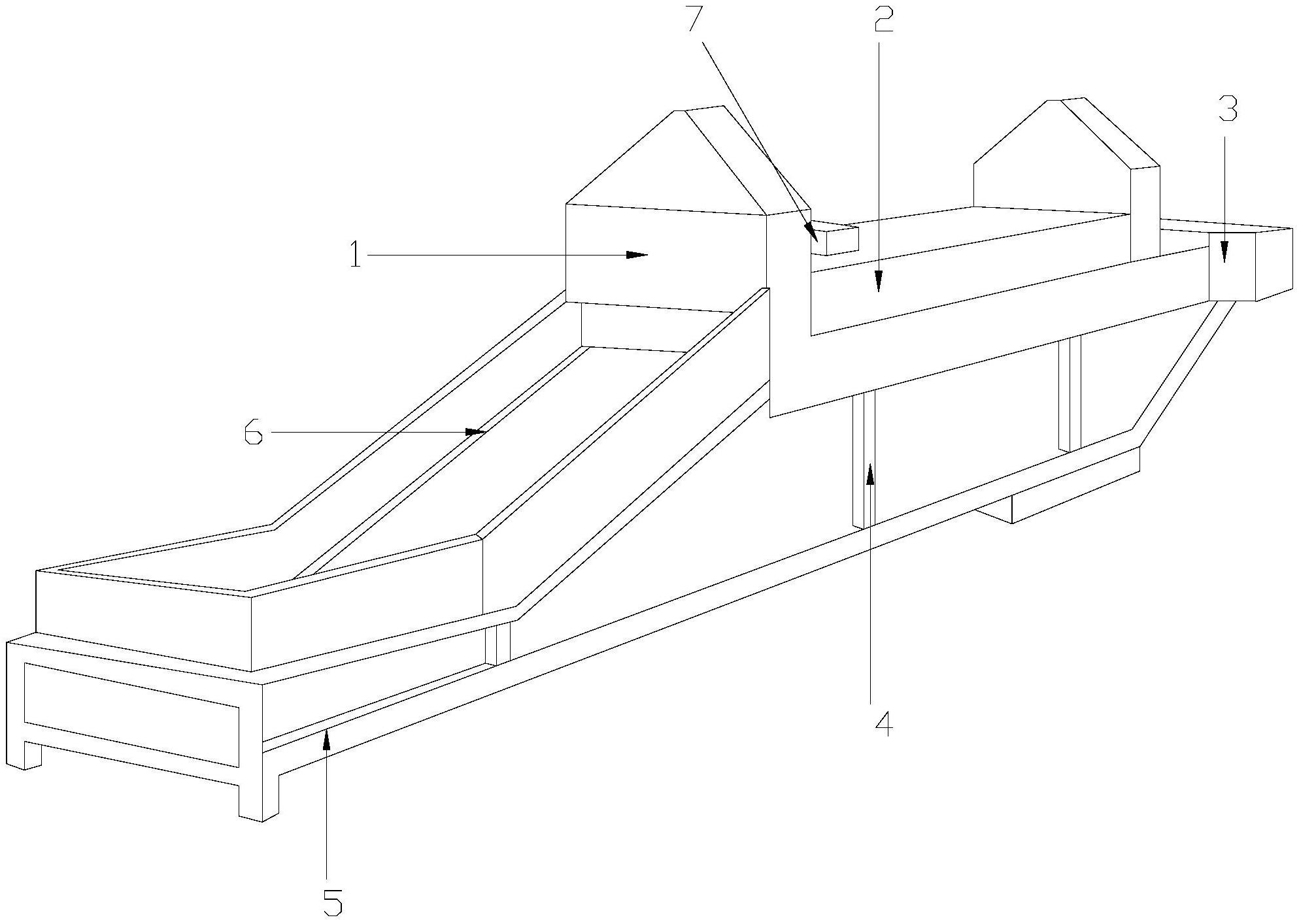 7
2
3
1
6
4
5