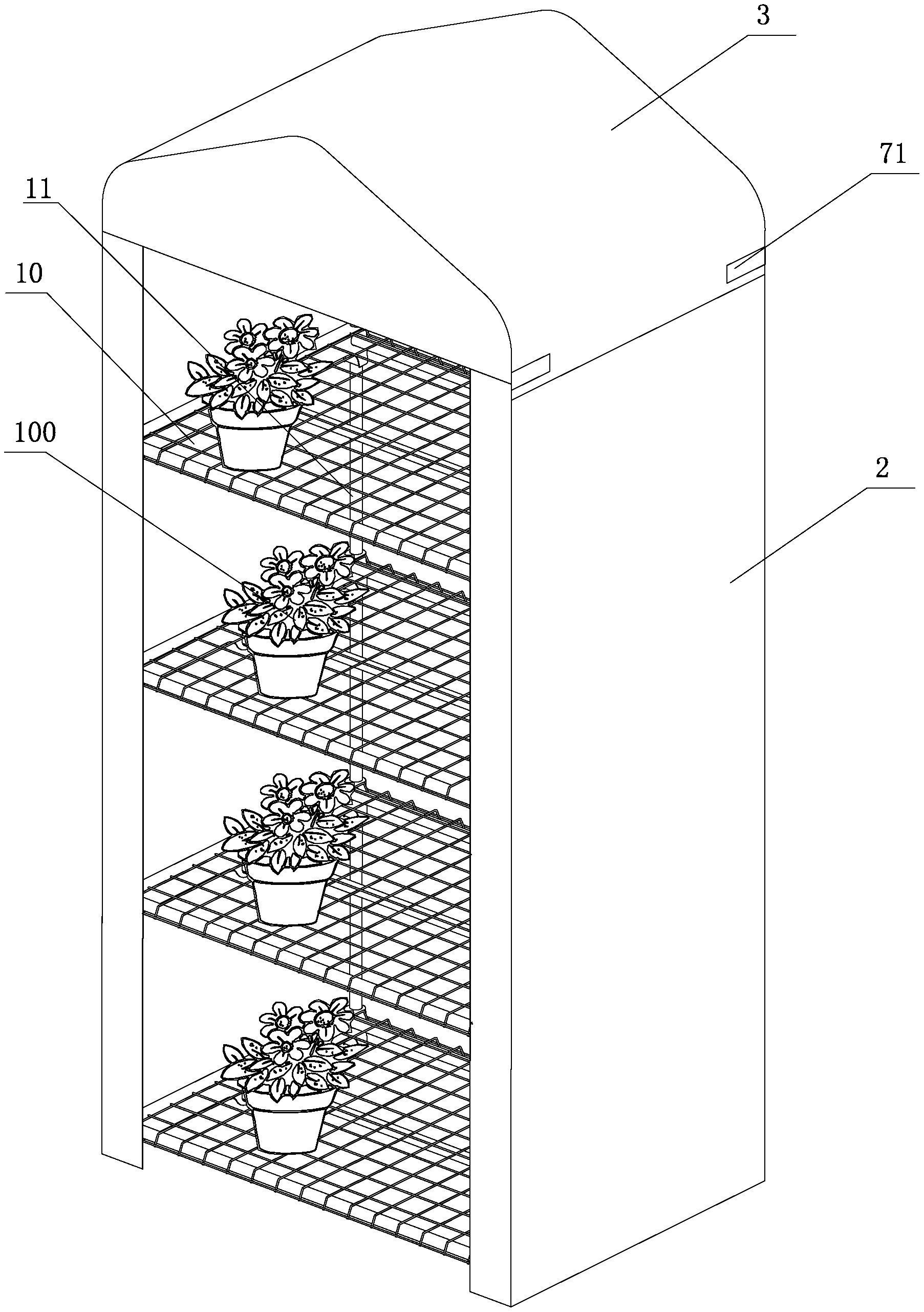 3

71

11

10

100

2