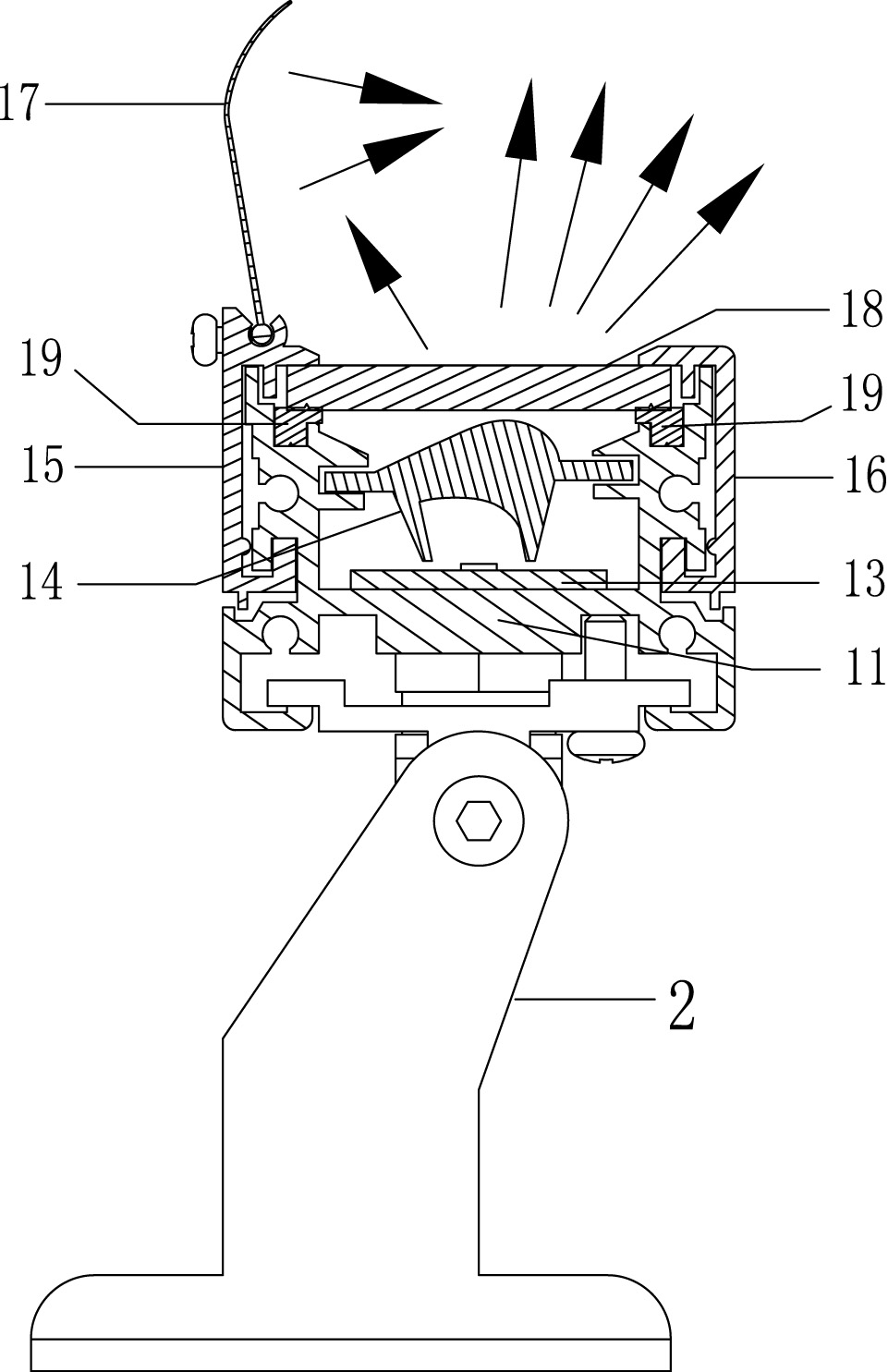 17

18

19

19

15

16

14

13

11

2