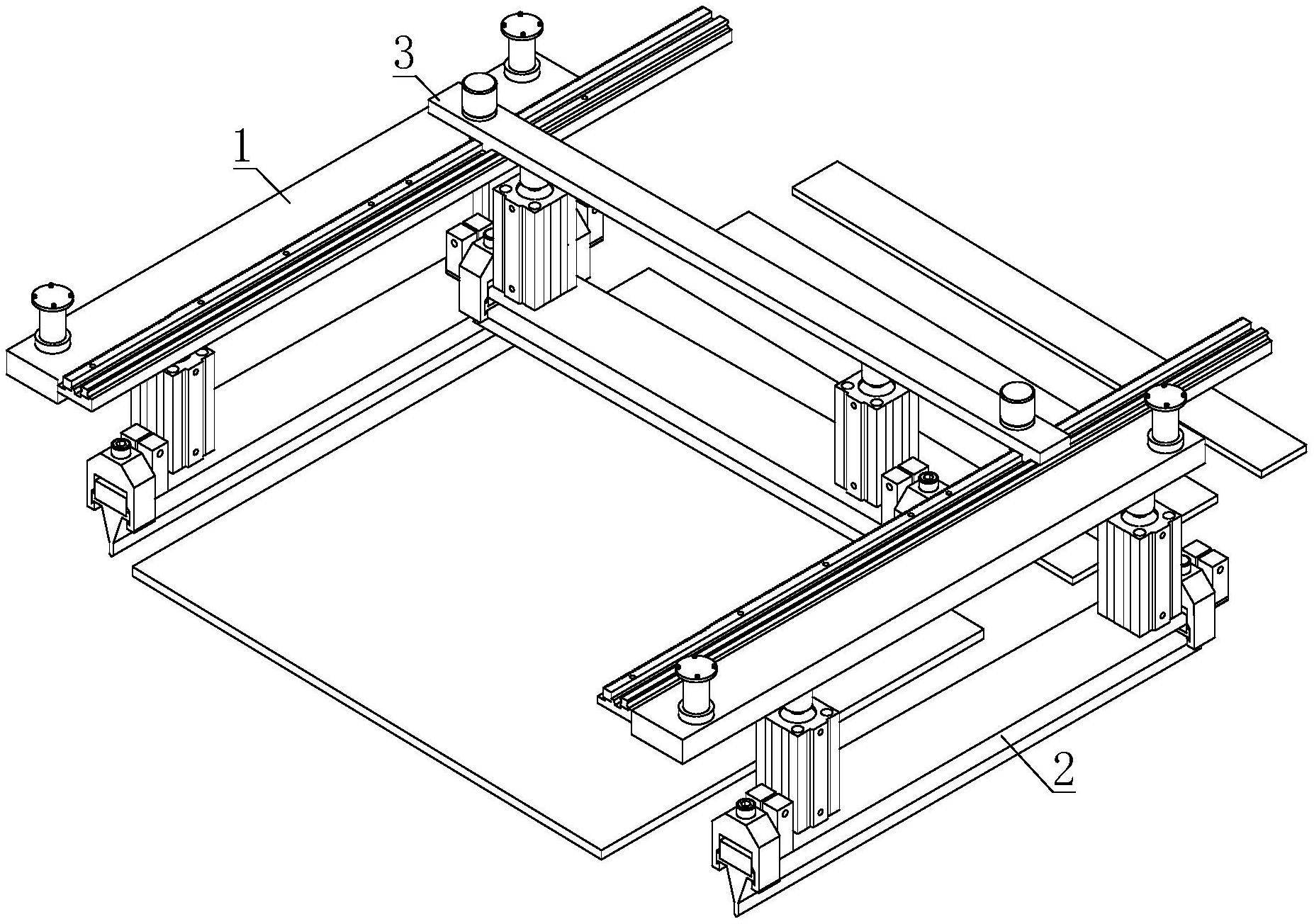 3
1
2