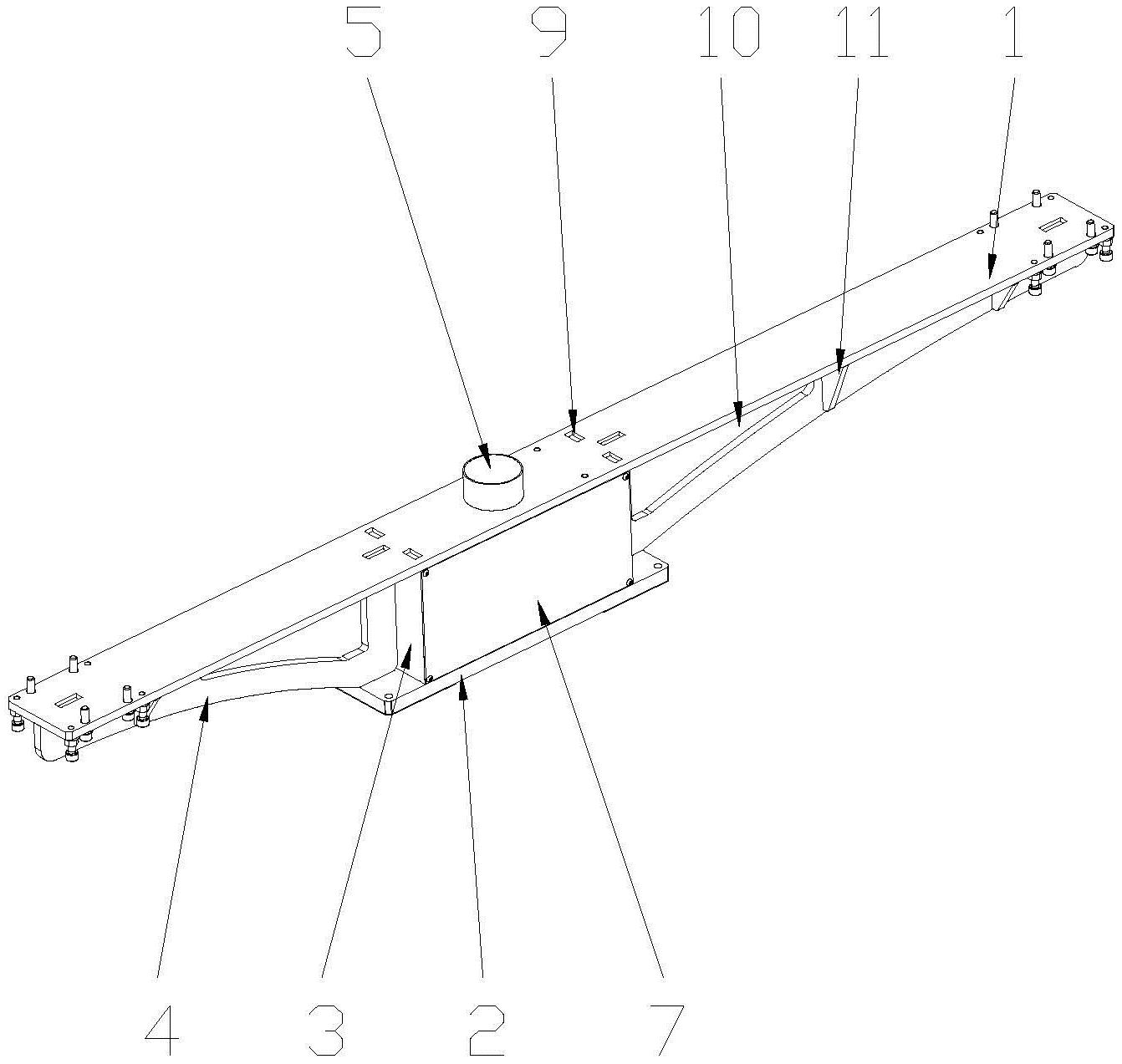 5 9 10 11 1

4 3 2 7