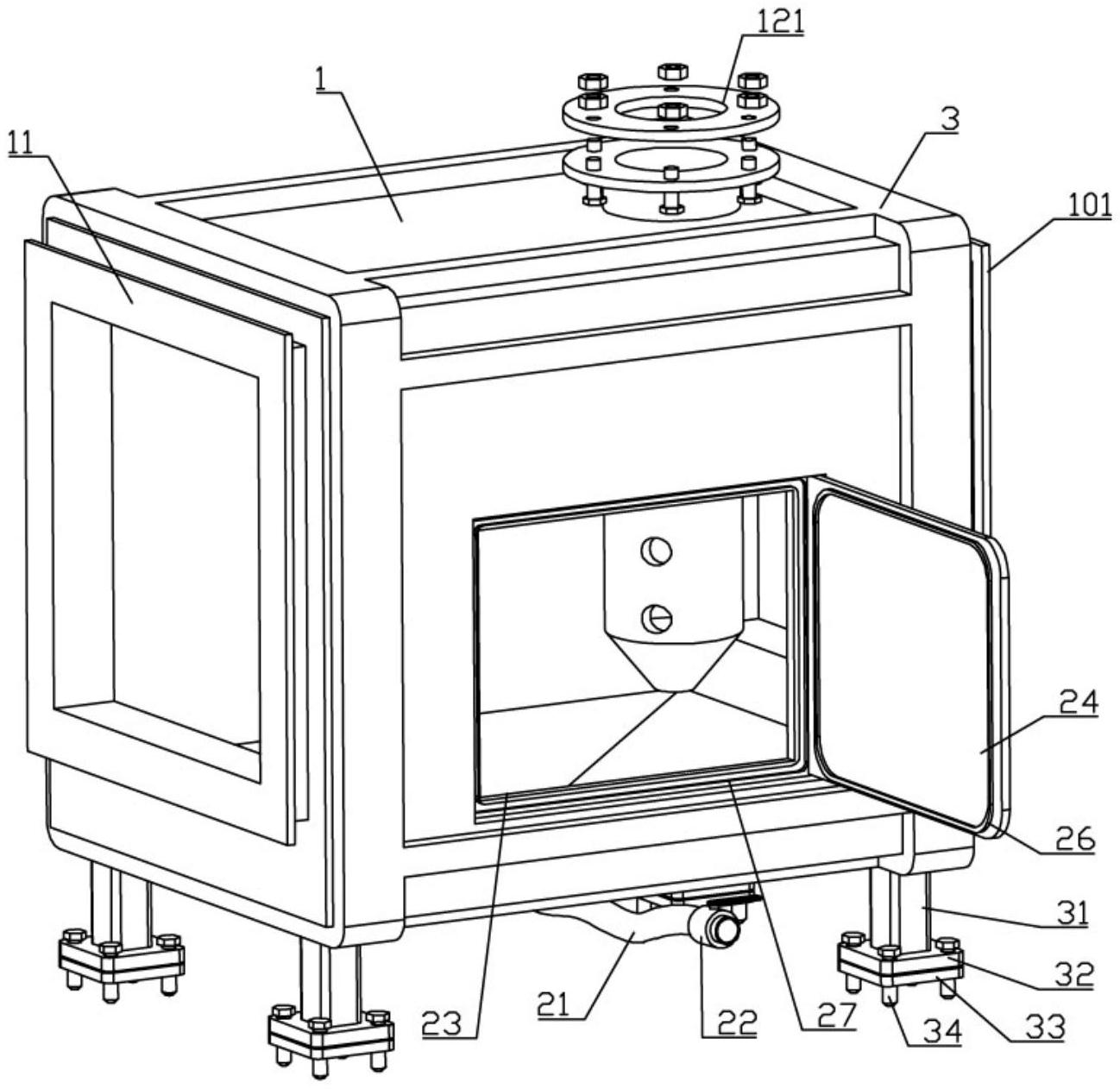 121
1
3
11
101
24
26
31
32
33
34
27
22
21
23