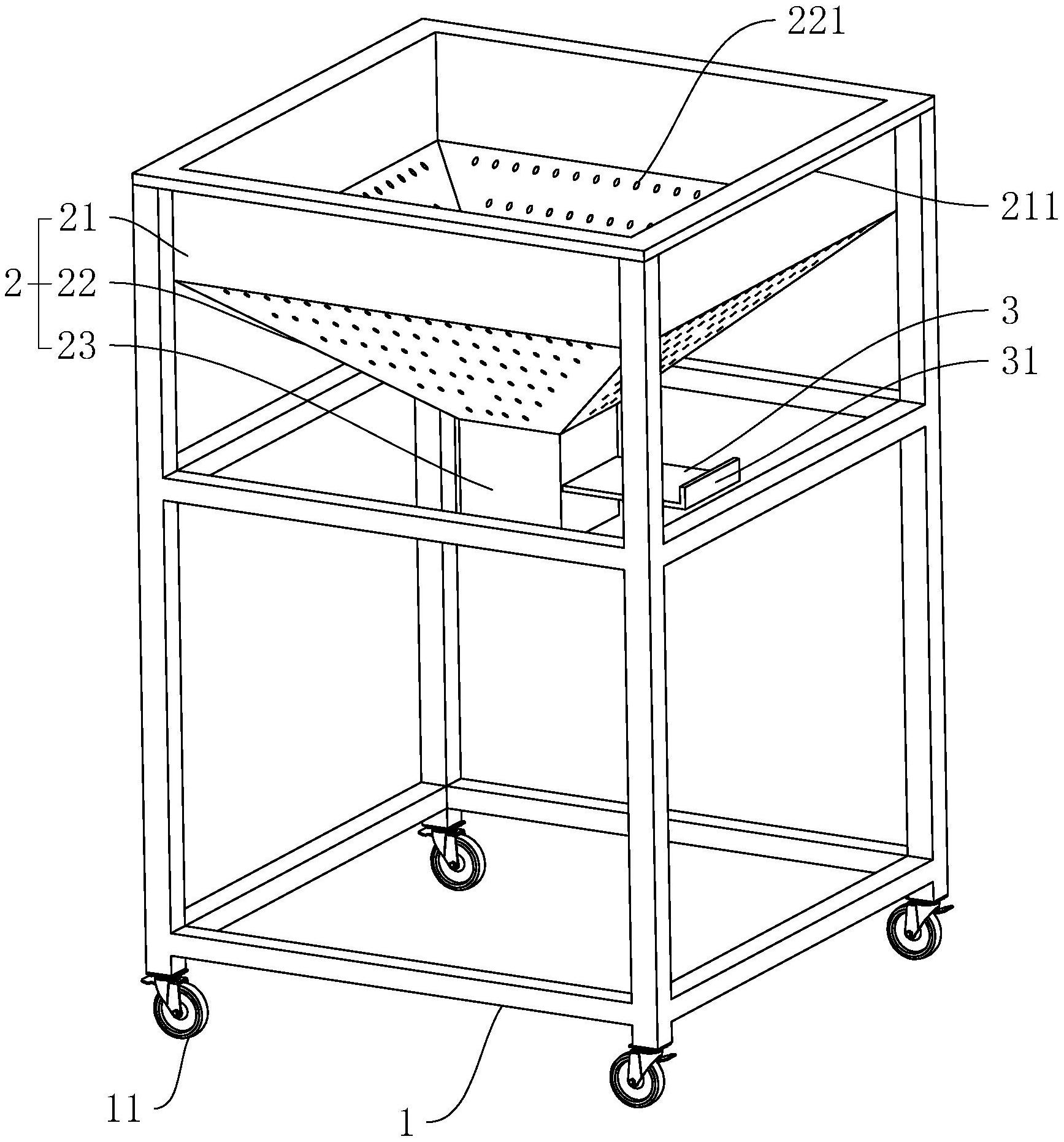 221
211
21
2
22
23
3
31
11
1