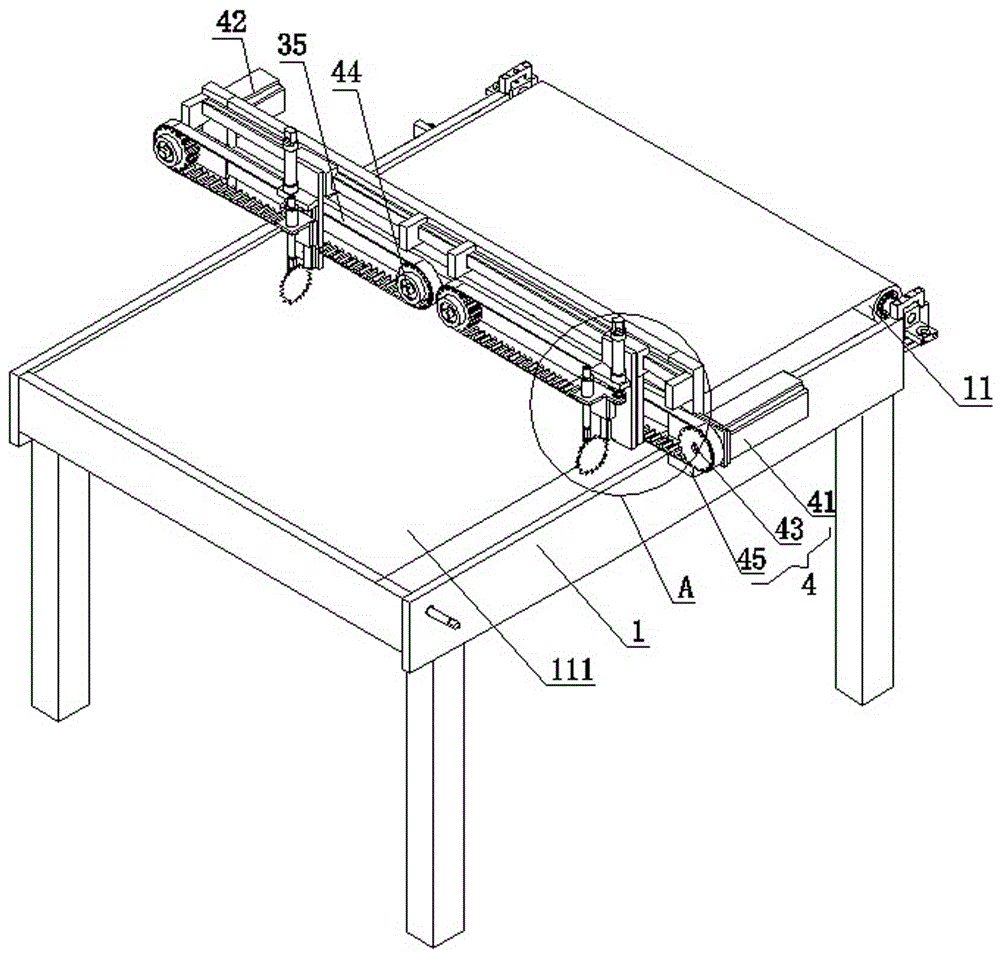 42
35
44
11
41
43
45
4
A
1
111